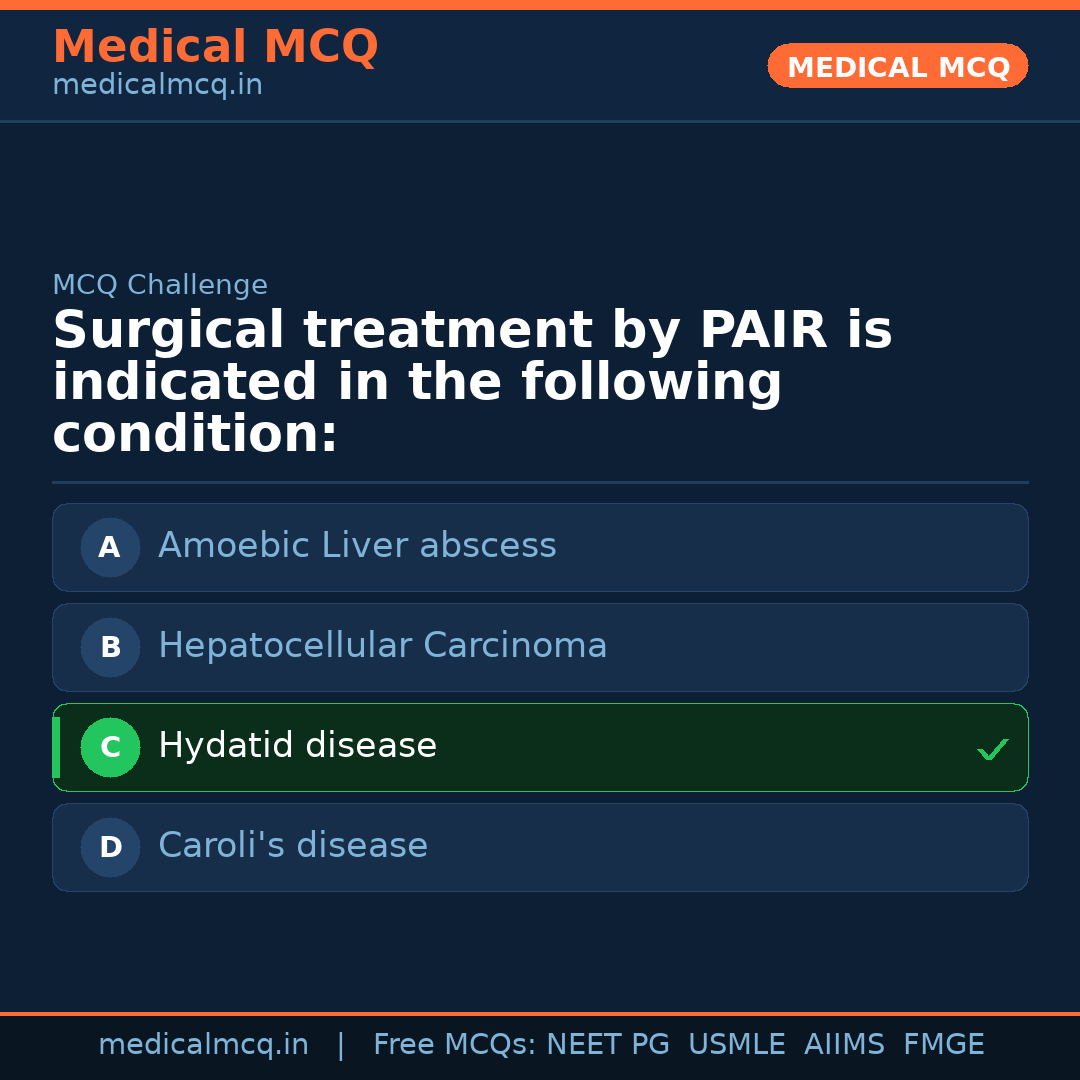 Medical MCQ
medicalmcq.in

MEDICAL MCQ

MCQ Challenge

Surgical treatment by PAIR is indicated in the following condition:

A Amoebic Liver abscess

B Hepatocellular Carcinoma

C Hydatid disease ✓

D Caroli's disease

medicalmcq.in | Free MCQs: NEET PG USMLE AIIMS FMGE