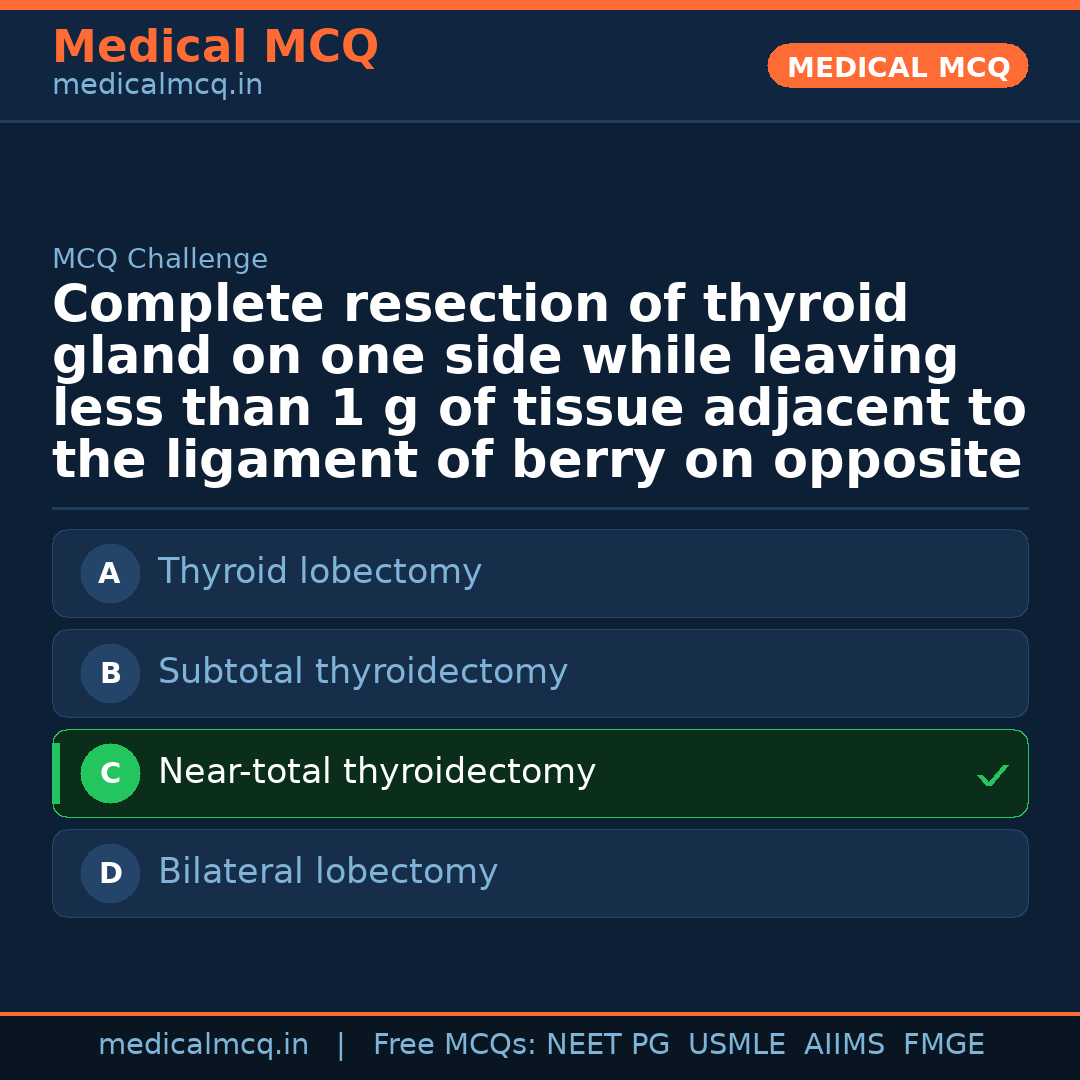 Medical MCQ
medicalmcq.in

MEDICAL MCQ

MCQ Challenge

Complete resection of thyroid gland on one side while leaving less than 1 g of tissue adjacent to the ligament of berry on opposite

A Thyroid lobectomy

B Subtotal thyroidectomy

C Near-total thyroidectomy ✓

D Bilateral lobectomy

medicalmcq.in | Free MCQs: NEET PG USMLE AIIMS FMGE