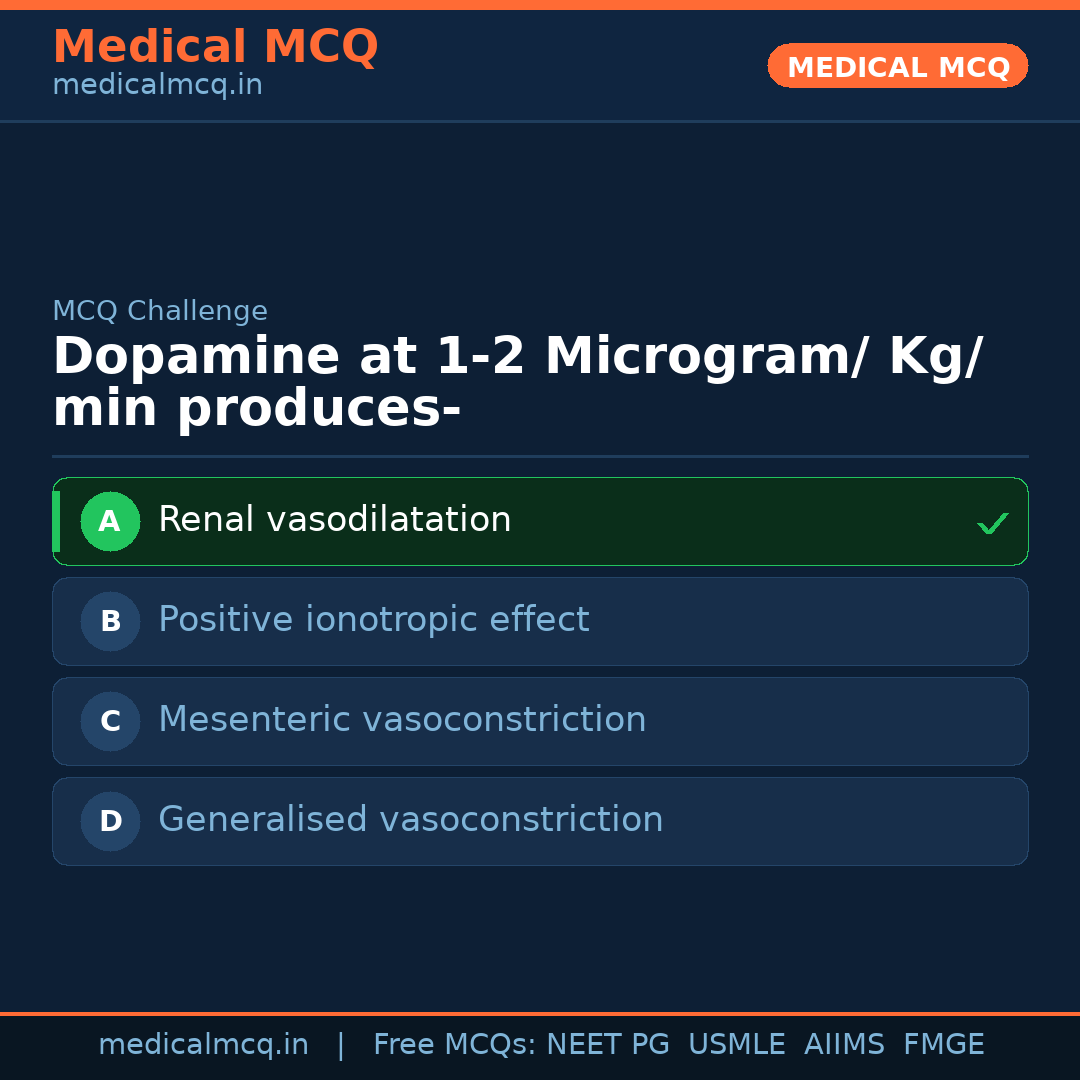 Medical MCQ
medicalmcq.in

MEDICAL MCQ

MCQ Challenge

Dopamine at 1-2 Microgram/ Kg/ min produces-

A Renal vasodilatation ✓

B Positive ionotropic effect

C Mesenteric vasoconstriction

D Generalised vasoconstriction

medicalmcq.in | Free MCQs: NEET PG USMLE AIIMS FMGE