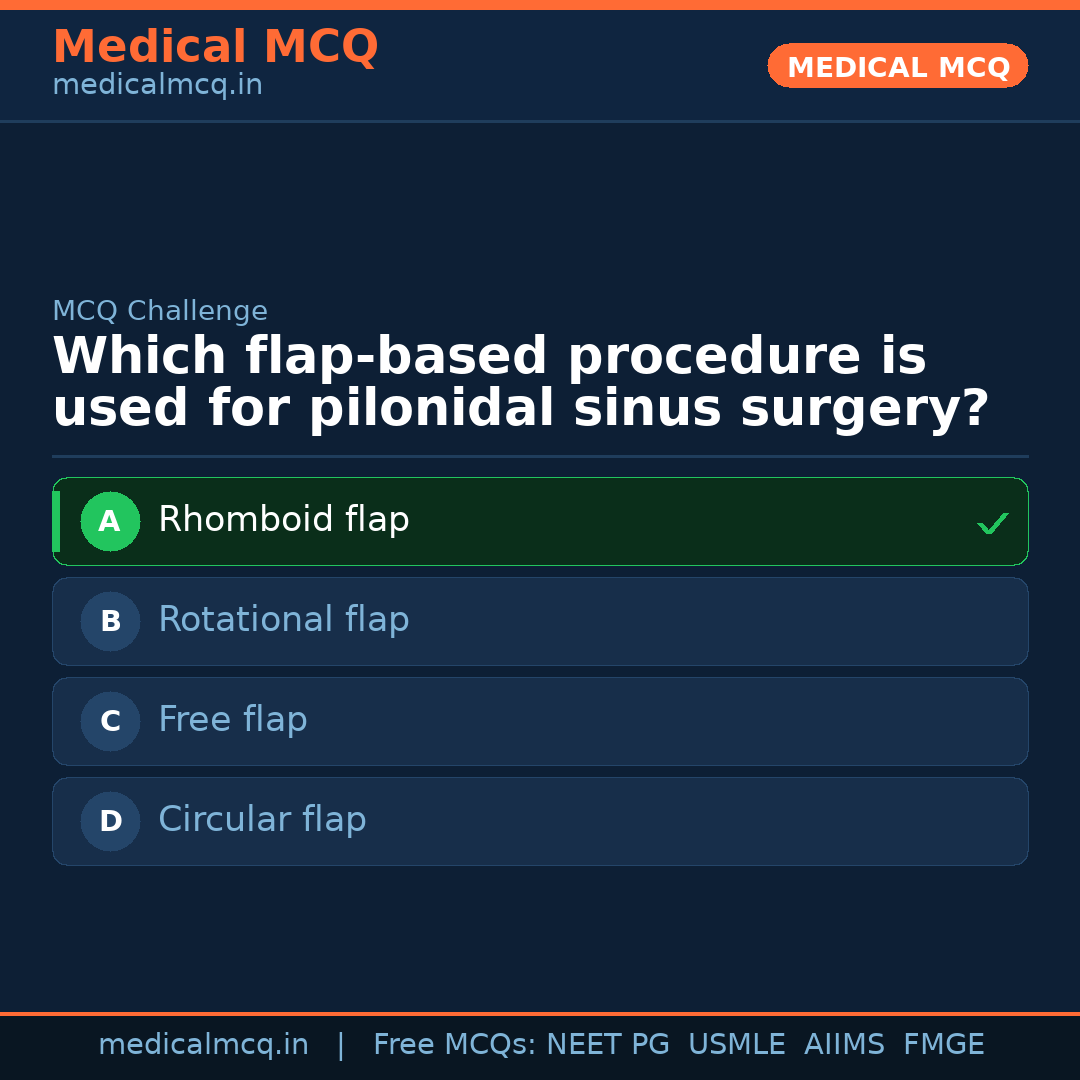 Medical MCQ
medicalmcq.in

MEDICAL MCQ

MCQ Challenge

Which flap-based procedure is used for pilonidal sinus surgery?

A Rhomboid flap ✓

B Rotational flap

C Free flap

D Circular flap

medicalmcq.in | Free MCQs: NEET PG USMLE AIIMS FMGE