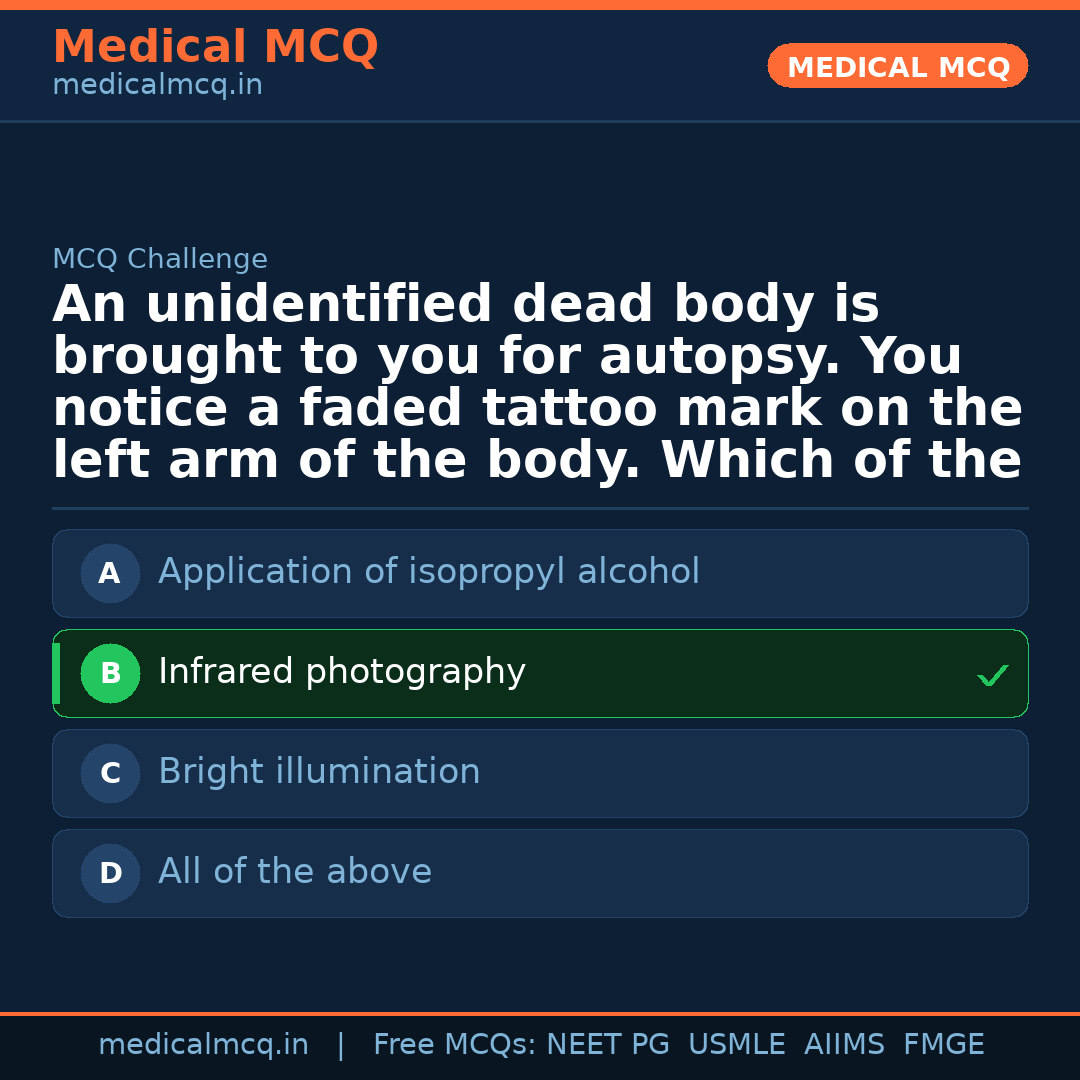 Medical MCQ
medicalmcq.in

MEDICAL MCQ

MCQ Challenge

An unidentified dead body is brought to you for autopsy. You notice a faded tattoo mark on the left arm of the body. Which of the

A Application of isopropyl alcohol

B Infrared photography ✓

C Bright illumination

D All of the above

medicalmcq.in | Free MCQs: NEET PG USMLE AIIMS FMGE