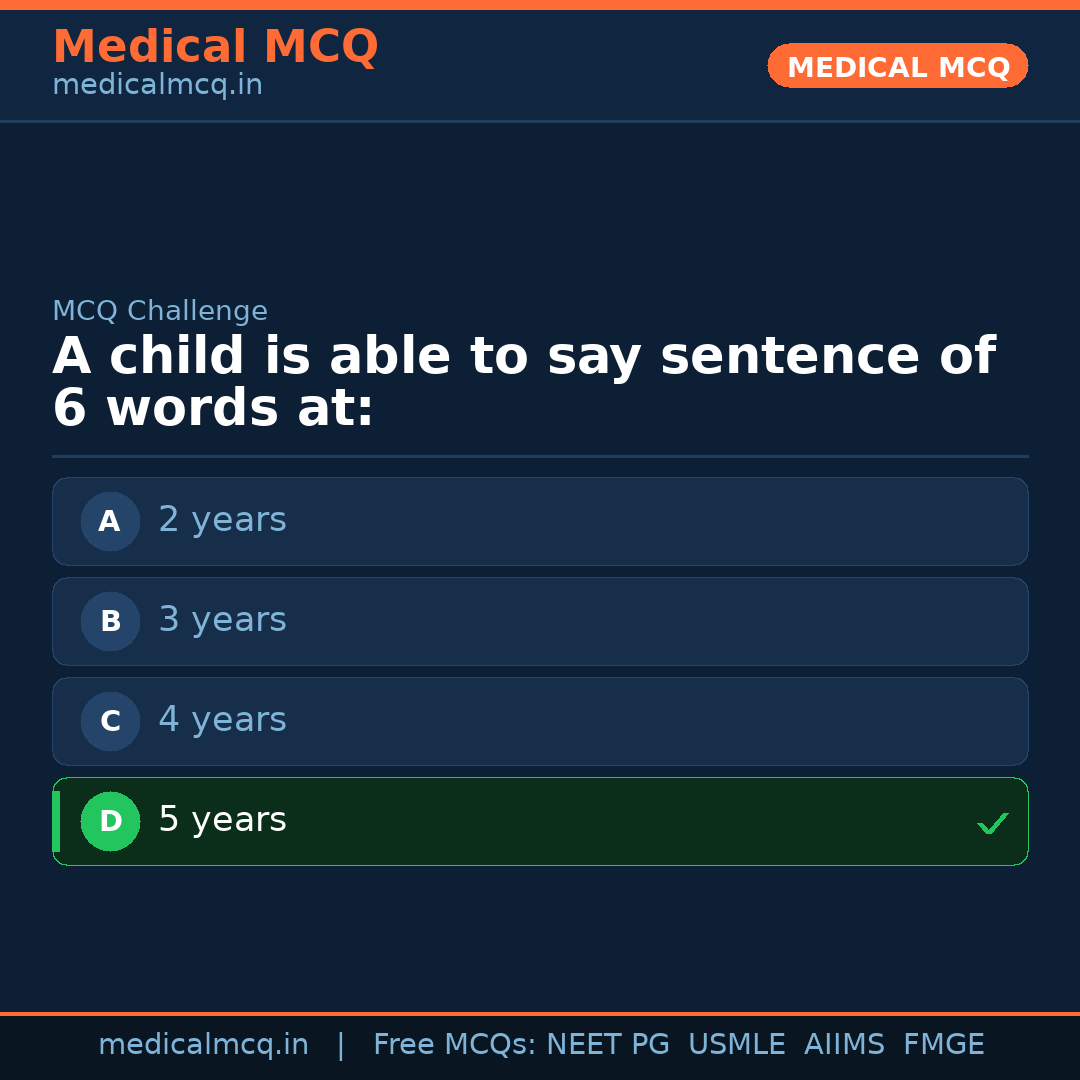 Medical MCQ
medicalmcq.in

MEDICAL MCQ

MCQ Challenge

A child is able to say sentence of 6 words at:

A 2 years

B 3 years

C 4 years

D 5 years ✓

medicalmcq.in | Free MCQs: NEET PG USMLE AIIMS FMGE