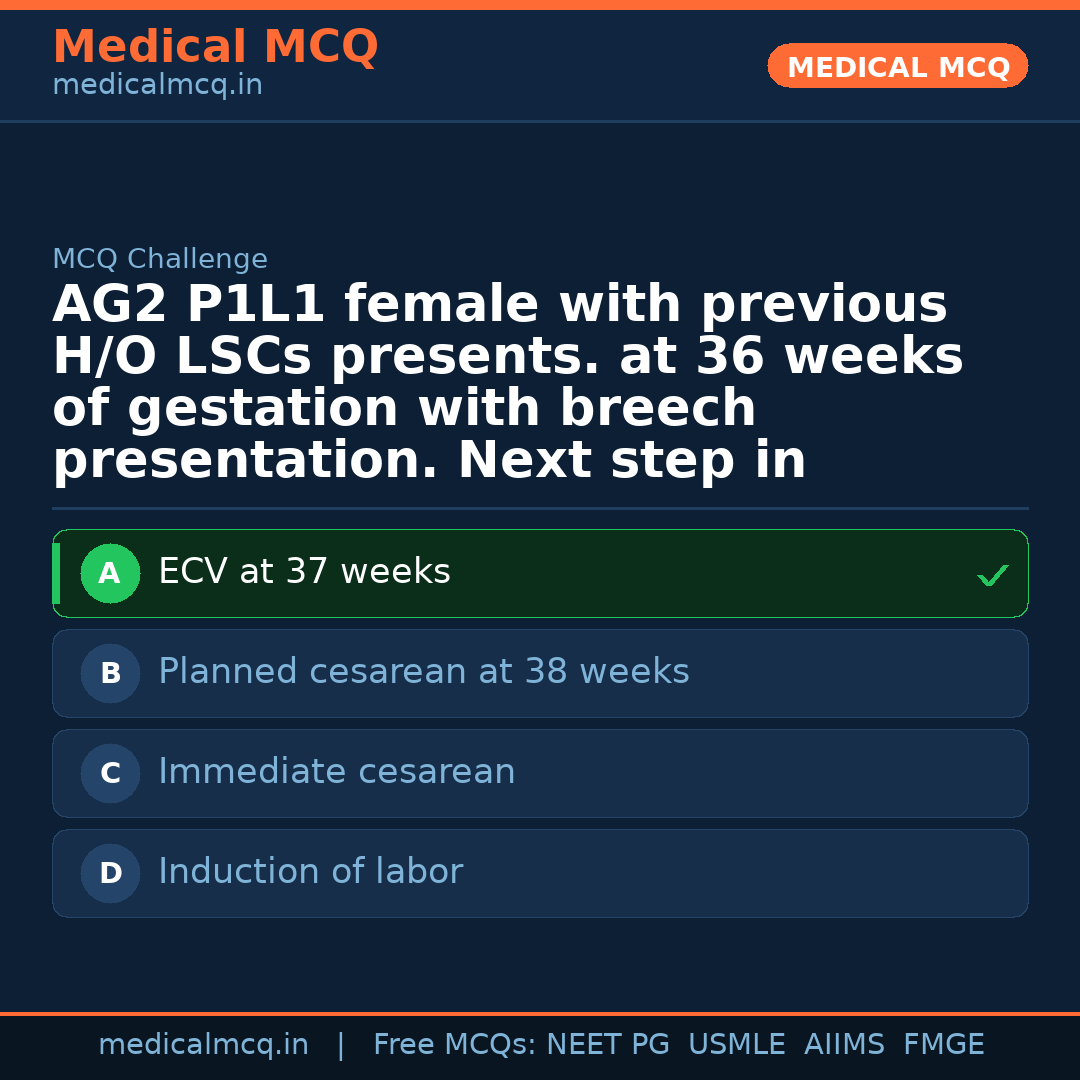 Medical MCQ
medicalmcq.in

MEDICAL MCQ

MCQ Challenge

AG2 P1L1 female with previous H/O LSCs presents. at 36 weeks of gestation with breech presentation. Next step in

A ECV at 37 weeks ✓

B Planned cesarean at 38 weeks

C Immediate cesarean

D Induction of labor

medicalmcq.in | Free MCQs: NEET PG USMLE AIIMS FMGE