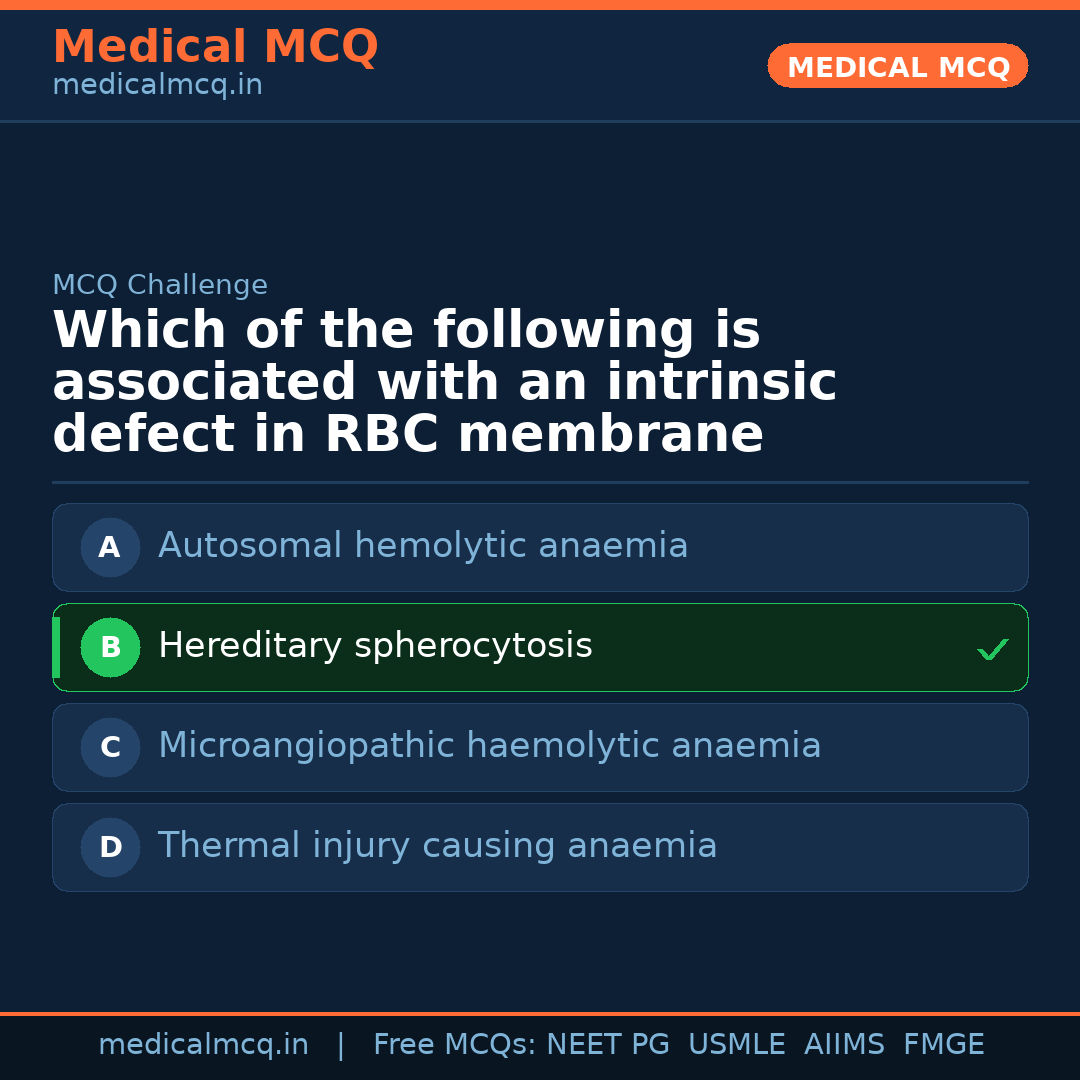 Medical MCQ
medicalmcq.in

MEDICAL MCQ

MCQ Challenge

Which of the following is associated with an intrinsic defect in RBC membrane

A Autosomal hemolytic anaemia

B Hereditary spherocytosis ✓

C Microangiopathic haemolytic anaemia

D Thermal injury causing anaemia

medicalmcq.in | Free MCQs: NEET PG USMLE AIIMS FMGE