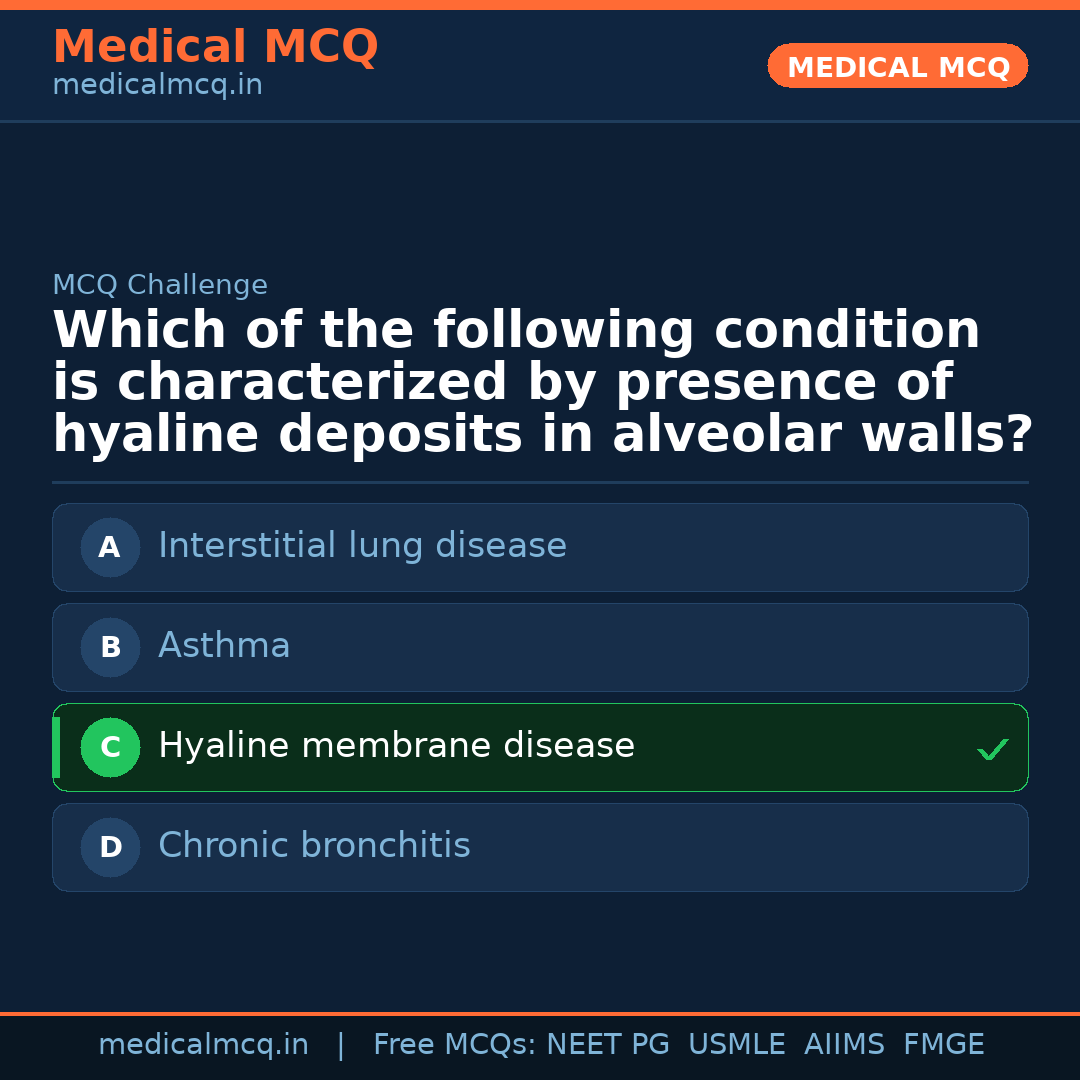 Medical MCQ
medicalmcq.in

MEDICAL MCQ

MCQ Challenge

Which of the following condition is characterized by presence of hyaline deposits in alveolar walls?

A Interstitial lung disease

B Asthma

C Hyaline membrane disease ✓

D Chronic bronchitis

medicalmcq.in | Free MCQs: NEET PG USMLE AIIMS FMGE