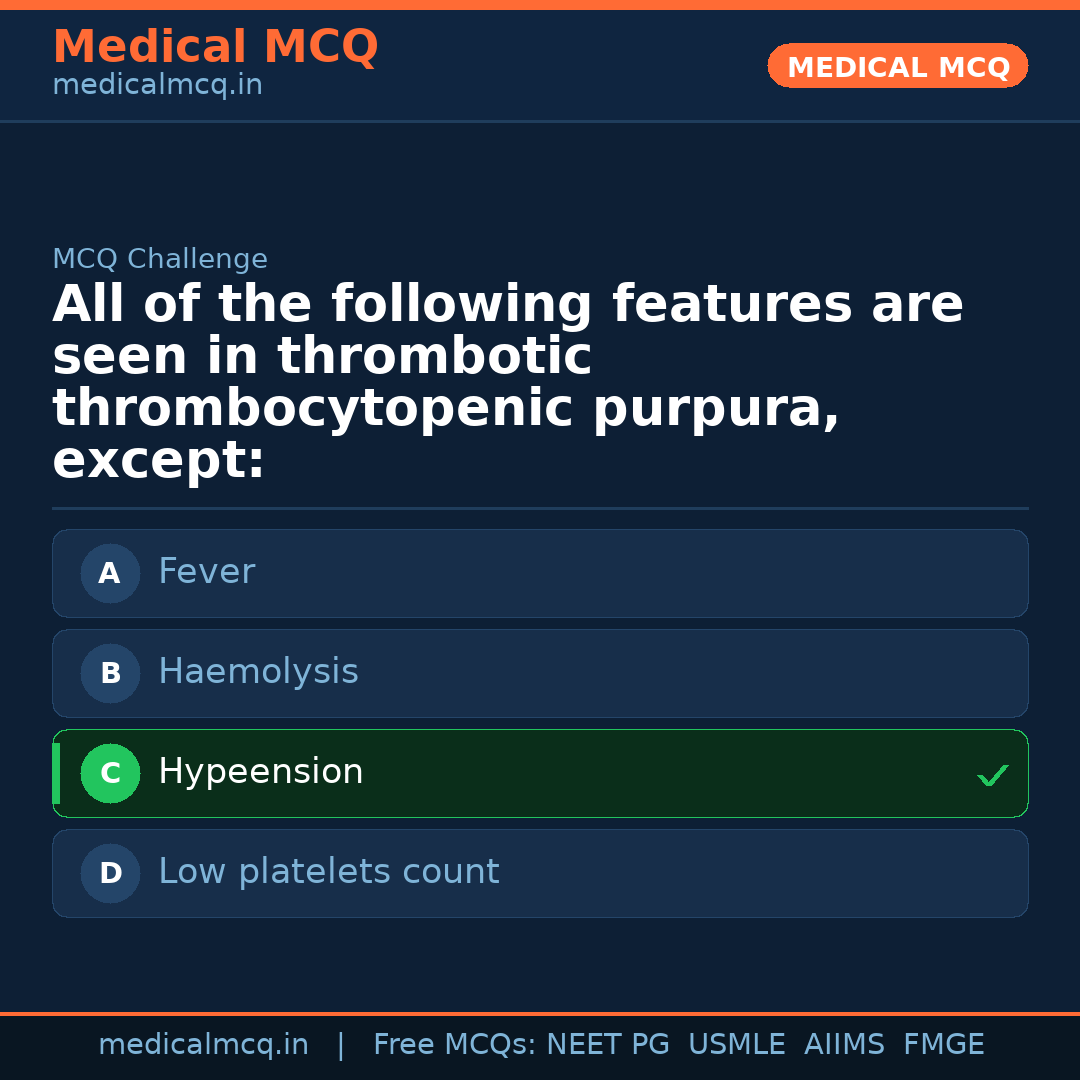 Medical MCQ
medicalmcq.in

MEDICAL MCQ

MCQ Challenge

All of the following features are seen in thrombotic thrombocytopenic purpura, except:

A Fever

B Haemolysis

C Hypeension ✓

D Low platelets count

medicalmcq.in | Free MCQs: NEET PG USMLE AIIMS FMGE