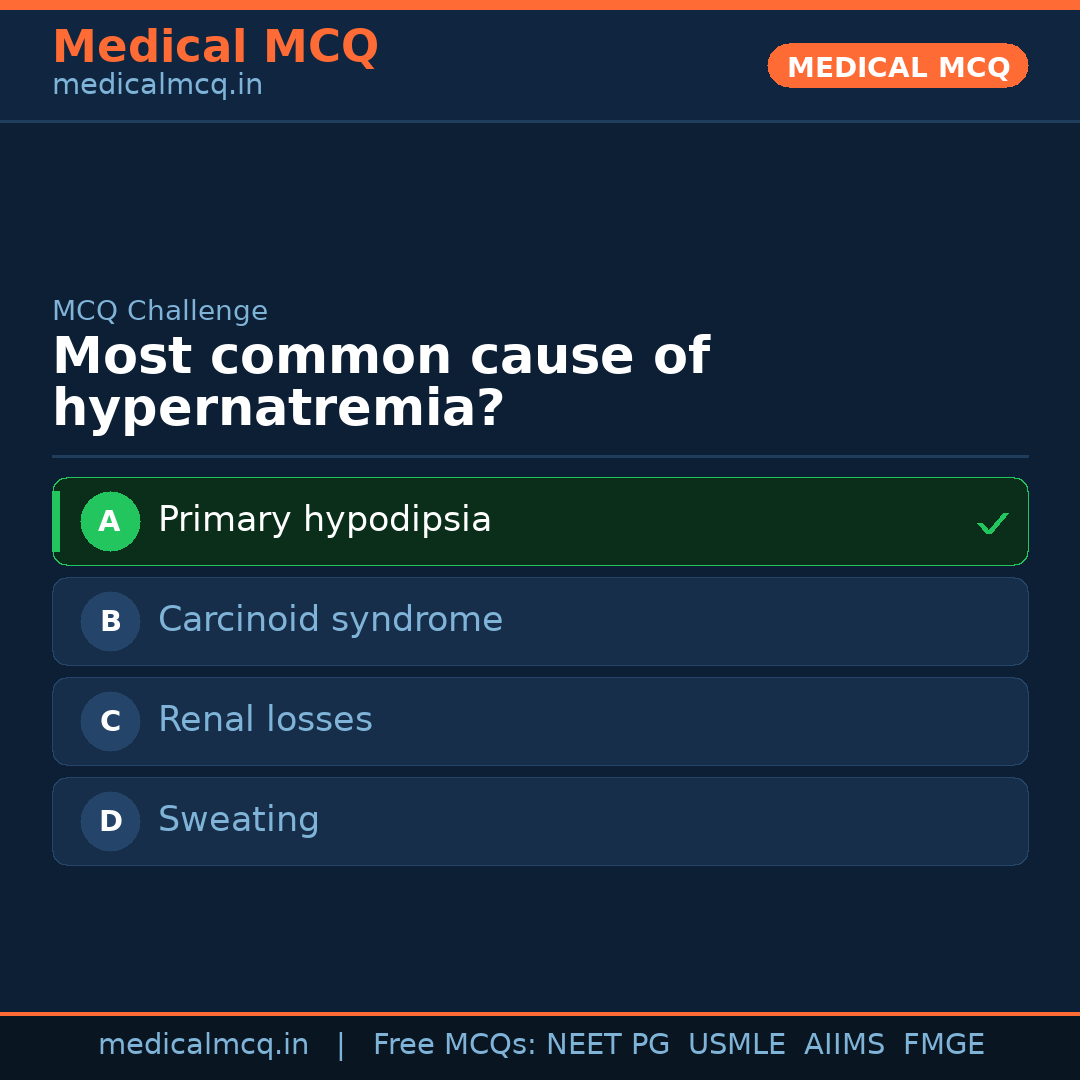 Medical MCQ
medicalmcq.in

MEDICAL MCQ

MCQ Challenge

Most common cause of hypernatremia?

A Primary hypodipsia ✓

B Carcinoid syndrome

C Renal losses

D Sweating

medicalmcq.in | Free MCQs: NEET PG USMLE AIIMS FMGE