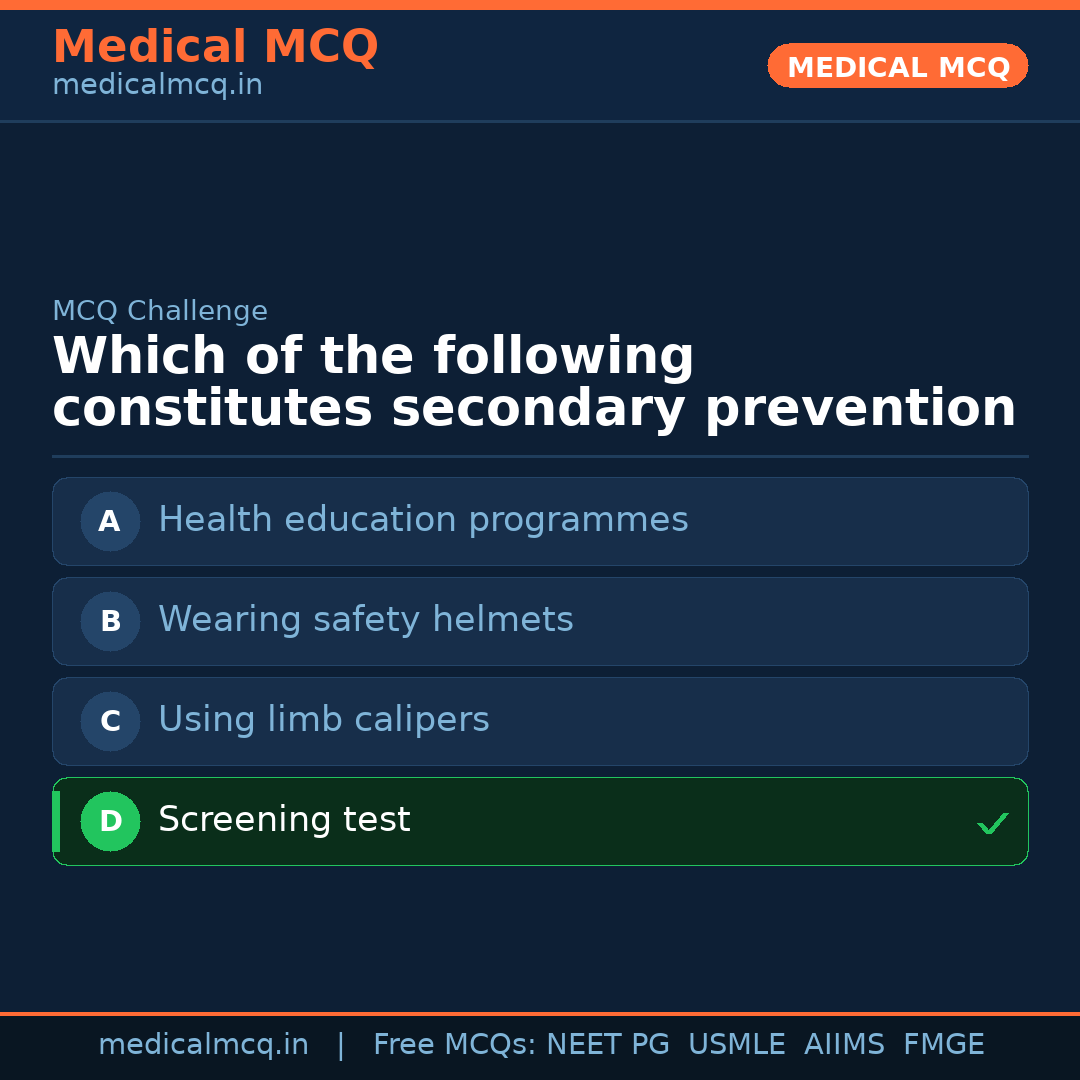 Medical MCQ
medicalmcq.in

MEDICAL MCQ

MCQ Challenge
Which of the following constitutes secondary prevention

A Health education programmes
B Wearing safety helmets
C Using limb calipers
D Screening test ✓

medicalmcq.in | Free MCQs: NEET PG USMLE AIIMS FMGE