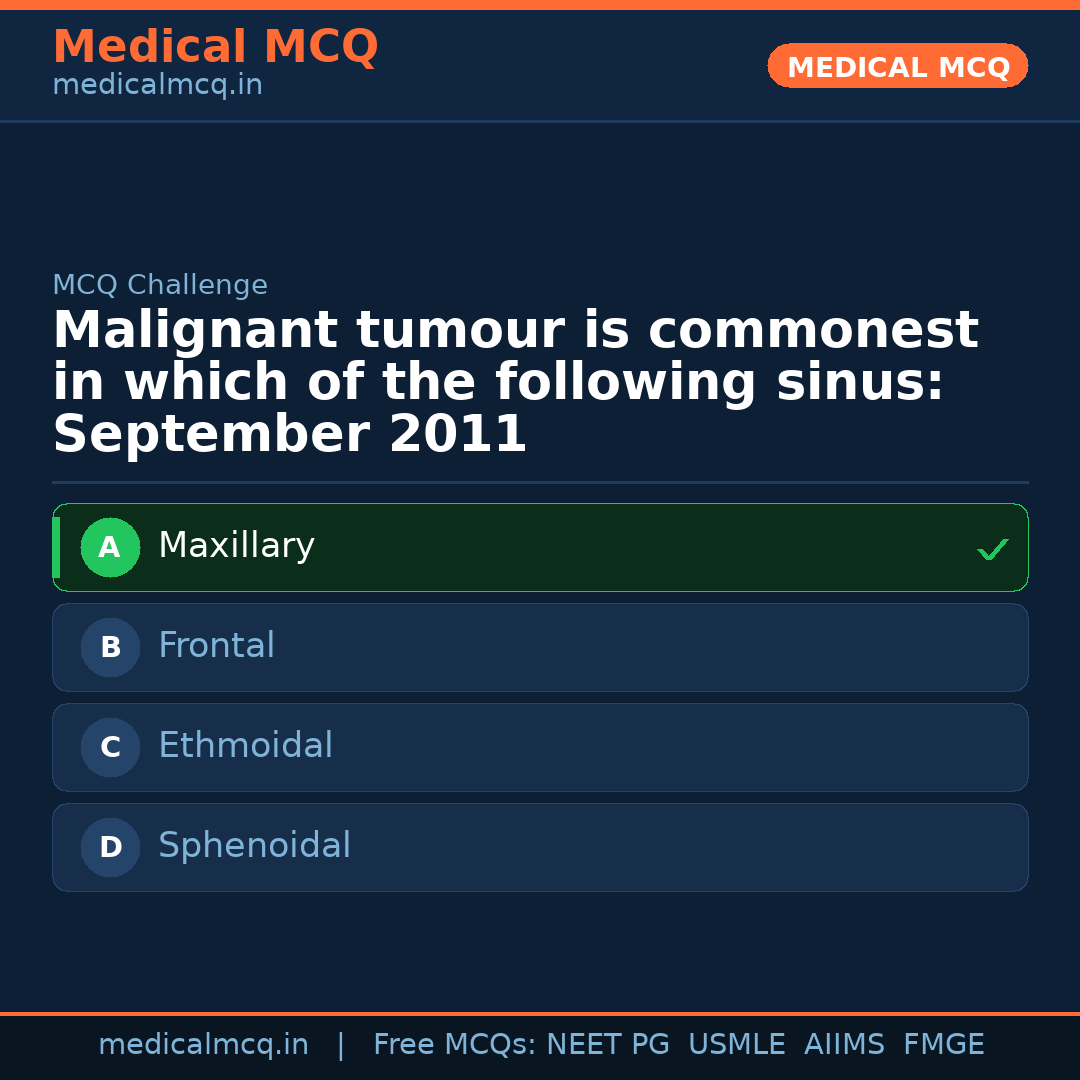 Medical MCQ
medicalmcq.in

MEDICAL MCQ

MCQ Challenge

Malignant tumour is commonest in which of the following sinus: September 2011

A Maxillary ✓

B Frontal

C Ethmoidal

D Sphenoidal

medicalmcq.in | Free MCQs: NEET PG USMLE AIIMS FMGE