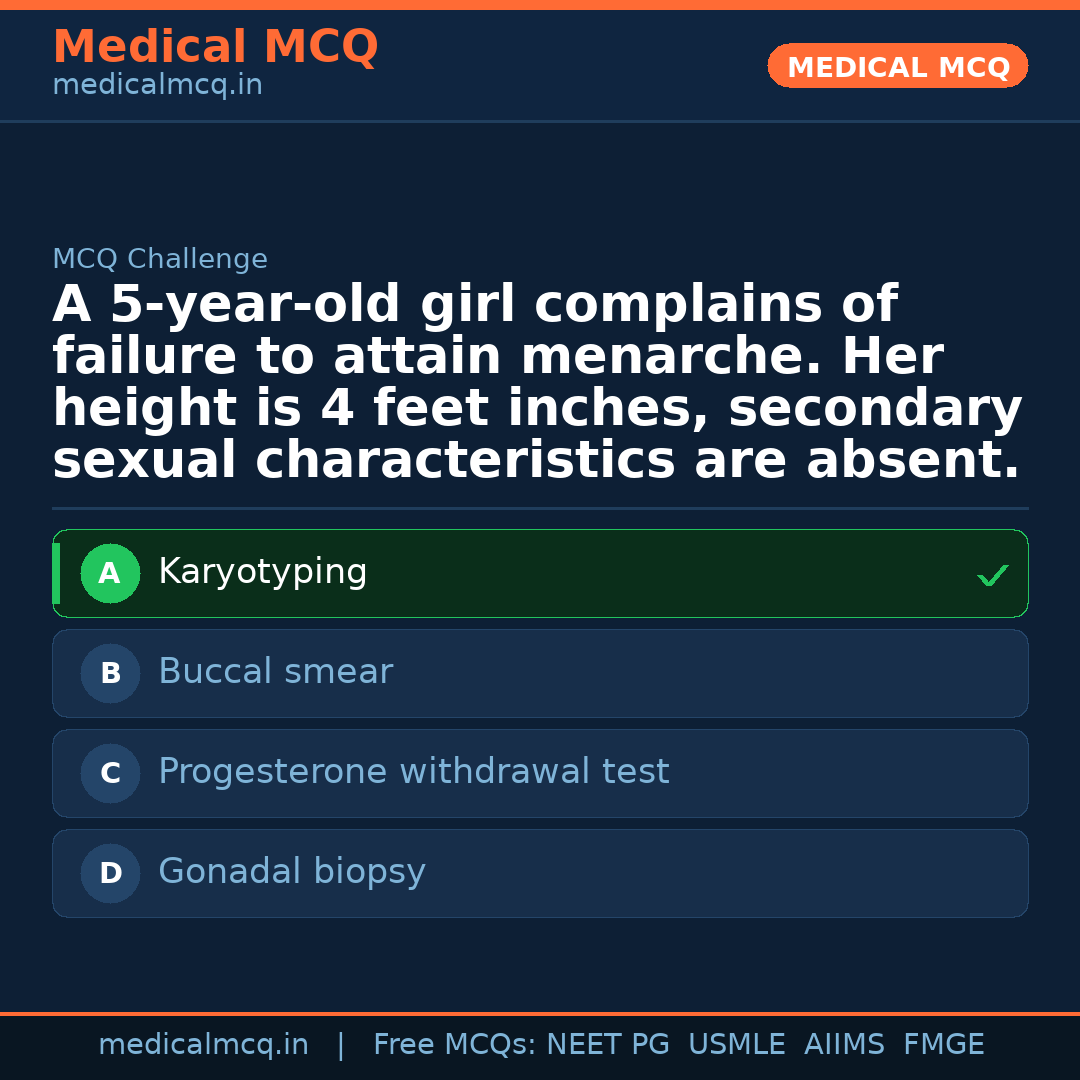 Medical MCQ
medicalmcq.in

MEDICAL MCQ

MCQ Challenge

A 5-year-old girl complains of failure to attain menarche. Her height is 4 feet inches, secondary sexual characteristics are absent.

A Karyotyping ✓

B Buccal smear

C Progesterone withdrawal test

D Gonadal biopsy

medicalmcq.in | Free MCQs: NEET PG USMLE AIIMS FMGE