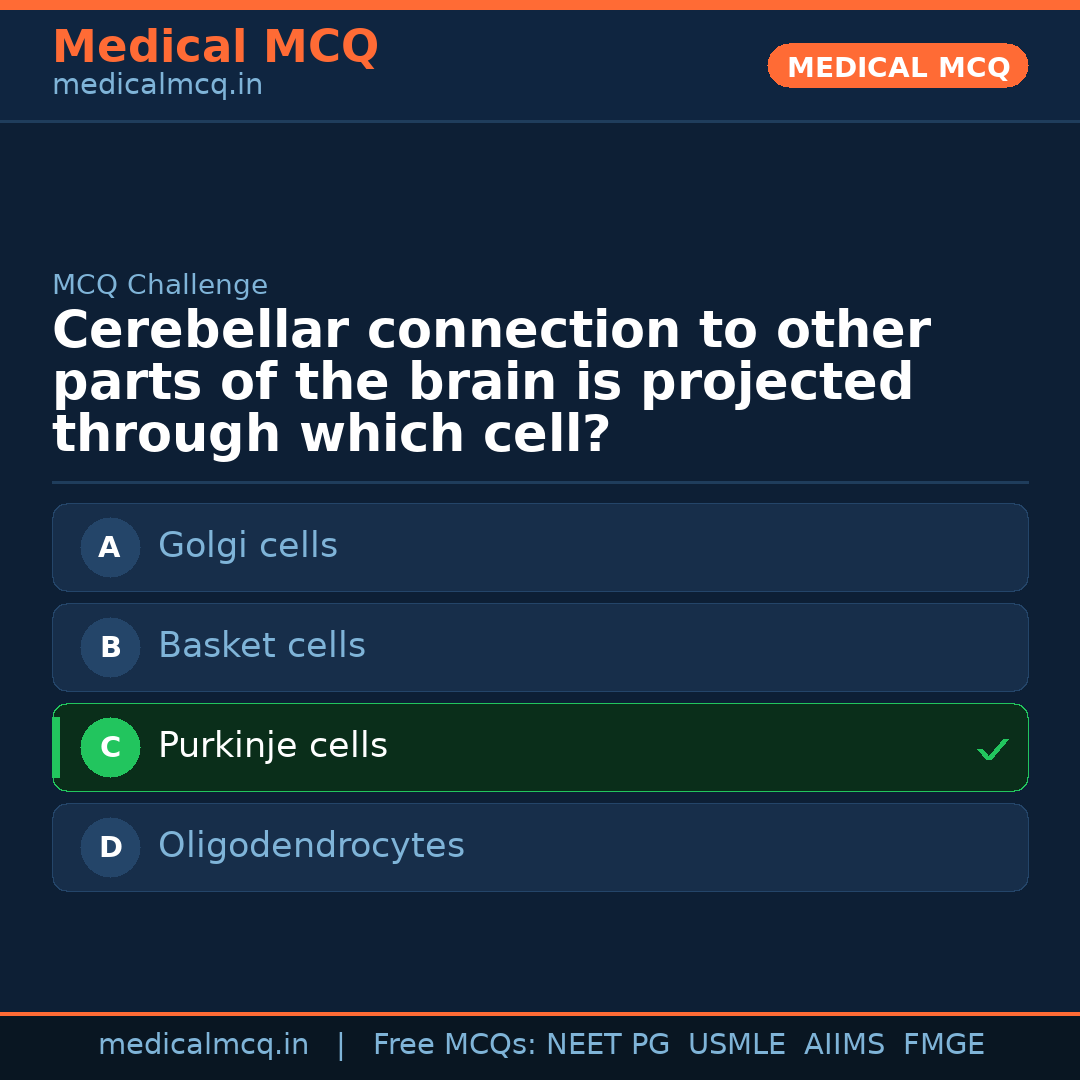 Medical MCQ
medicalmcq.in

MEDICAL MCQ

MCQ Challenge

Cerebellar connection to other parts of the brain is projected through which cell?

A Golgi cells

B Basket cells

C Purkinje cells ✓

D Oligodendrocytes

medicalmcq.in | Free MCQs: NEET PG USMLE AIIMS FMGE