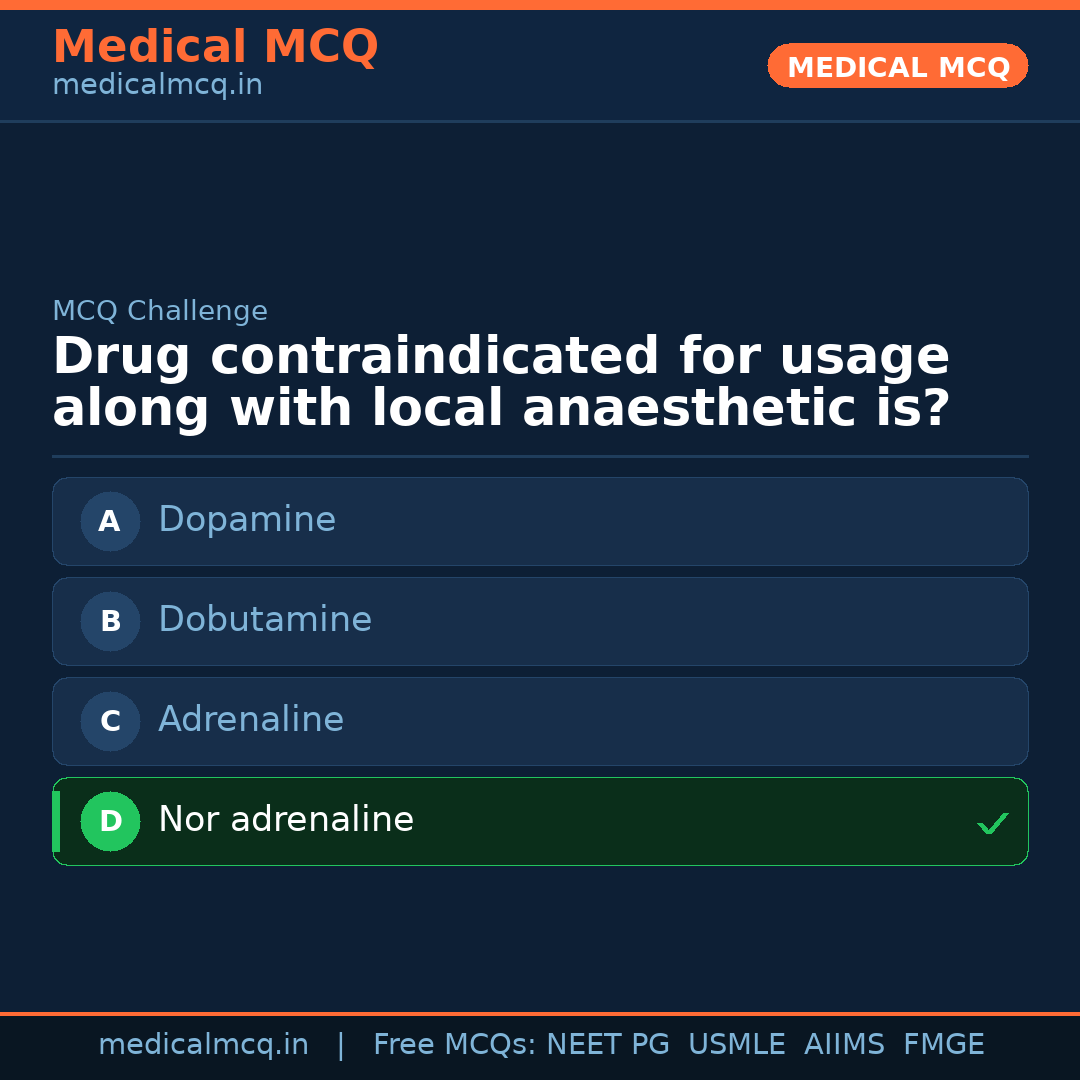 Medical MCQ
medicalmcq.in

MEDICAL MCQ

MCQ Challenge

Drug contraindicated for usage along with local anaesthetic is?

A Dopamine

B Dobutamine

C Adrenaline

D Nor adrenaline ✓

medicalmcq.in | Free MCQs: NEET PG USMLE AIIMS FMGE