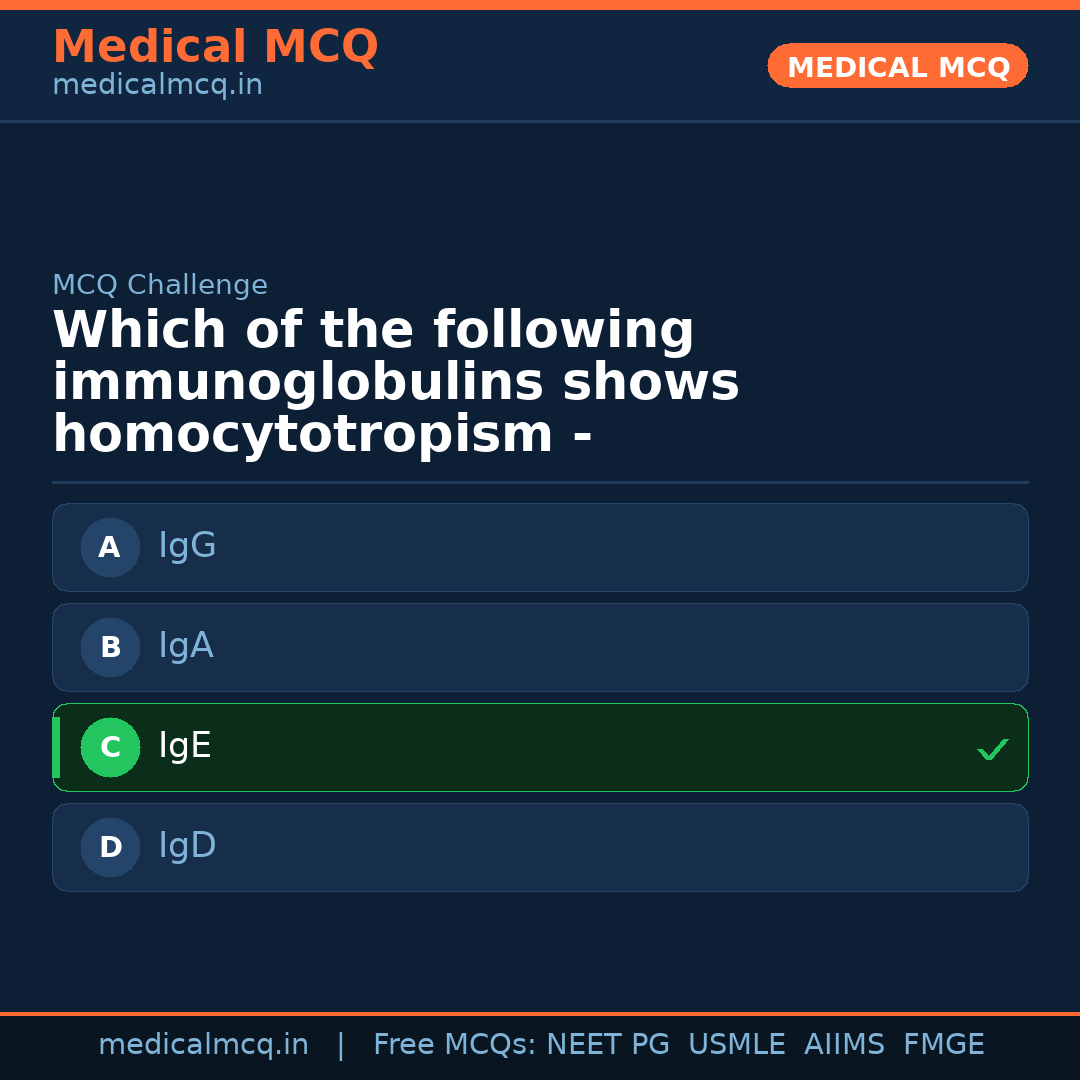 Medical MCQ
medicalmcq.in

MEDICAL MCQ

MCQ Challenge

Which of the following immunoglobulins shows homocytotropism -

A IgG

B IgA

C IgE ✓

D IgD

medicalmcq.in | Free MCQs: NEET PG USMLE AIIMS FMGE