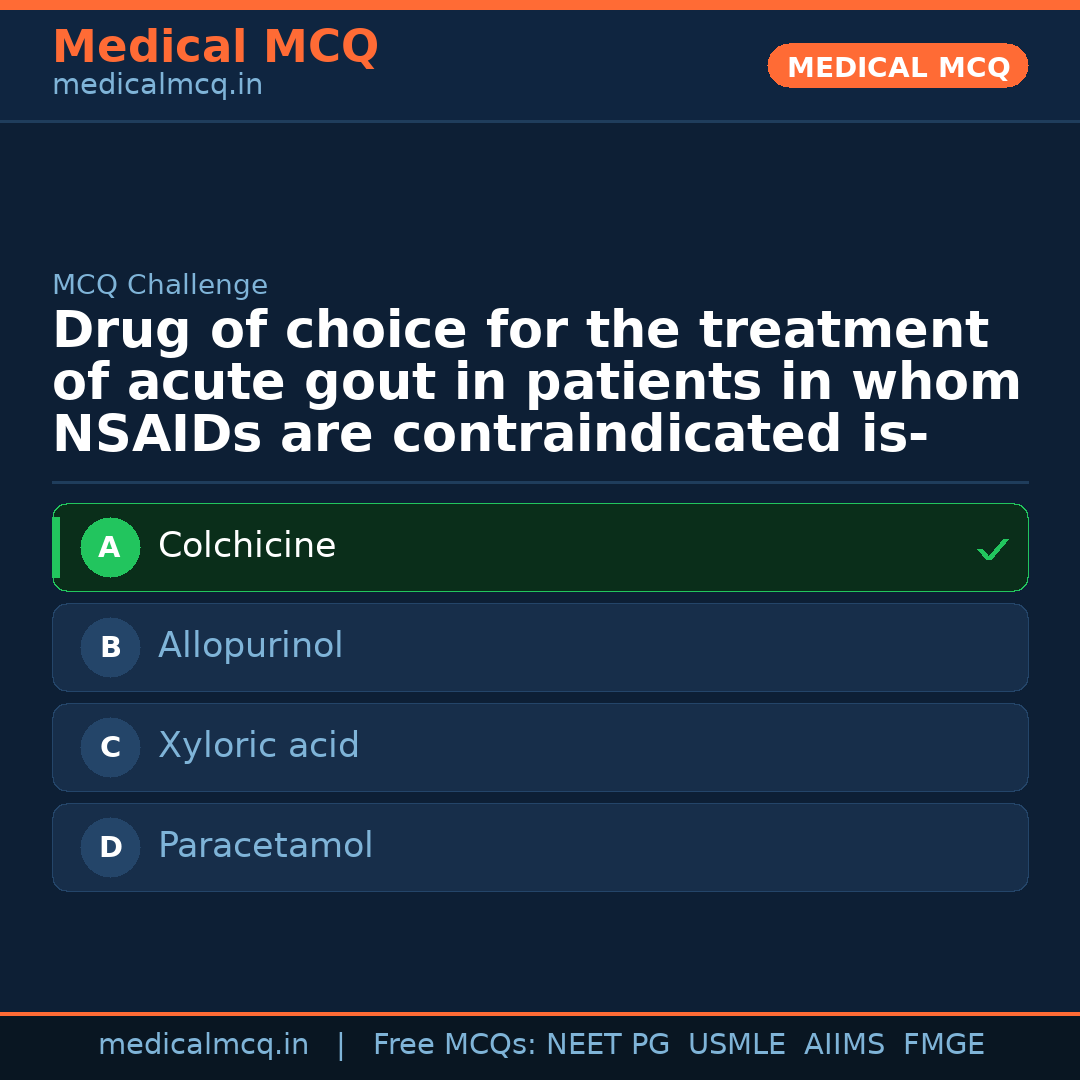 Medical MCQ
medicalmcq.in

MEDICAL MCQ

MCQ Challenge

Drug of choice for the treatment of acute gout in patients in whom NSAIDs are contraindicated is-

A Colchicine ✓

B Allopurinol

C Xyloric acid

D Paracetamol

medicalmcq.in | Free MCQs: NEET PG USMLE AIIMS FMGE