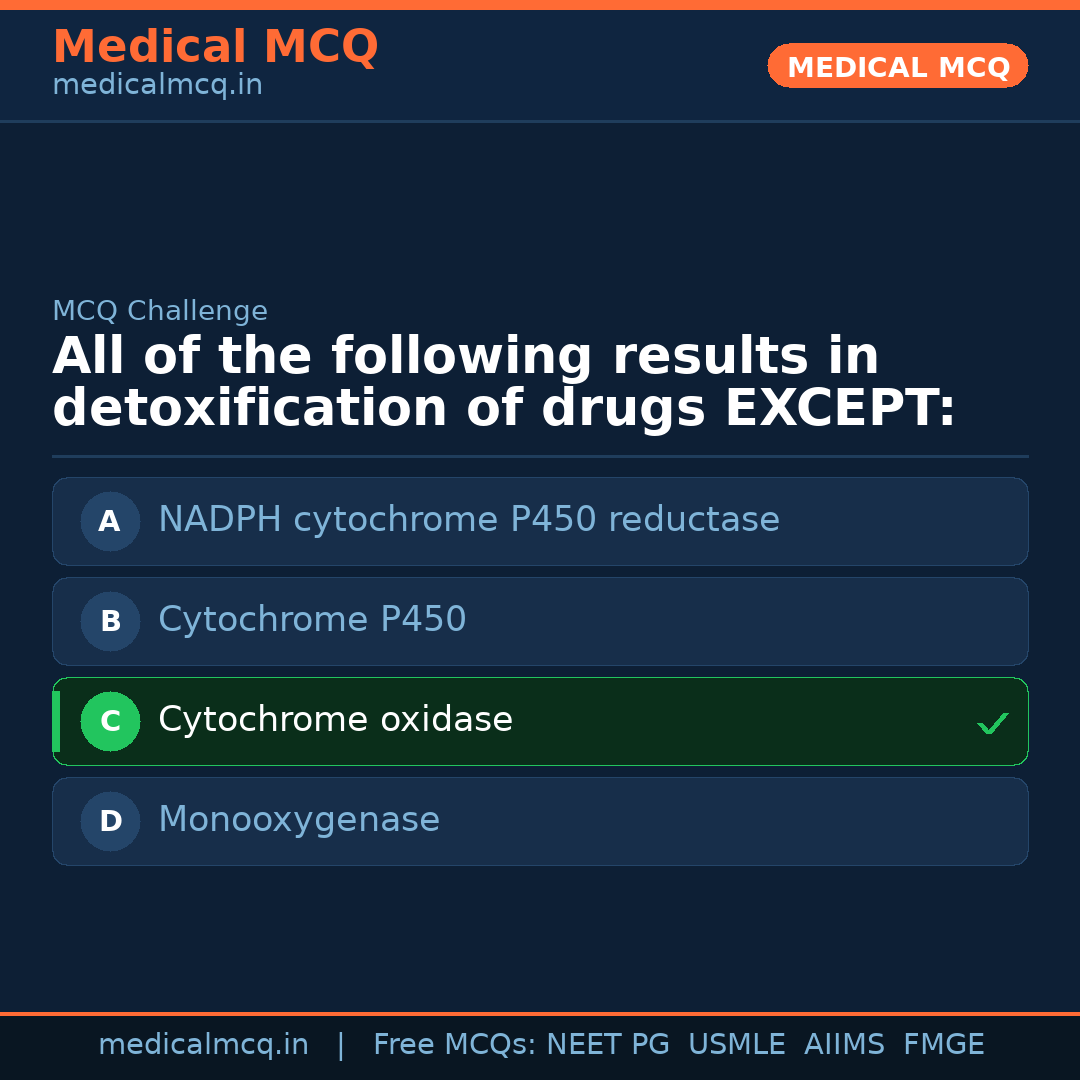 Medical MCQ
medicalmcq.in

MEDICAL MCQ

MCQ Challenge

All of the following results in detoxification of drugs EXCEPT:

A NADPH cytochrome P450 reductase

B Cytochrome P450

C Cytochrome oxidase ✓

D Monooxygenase

medicalmcq.in | Free MCQs: NEET PG USMLE AIIMS FMGE