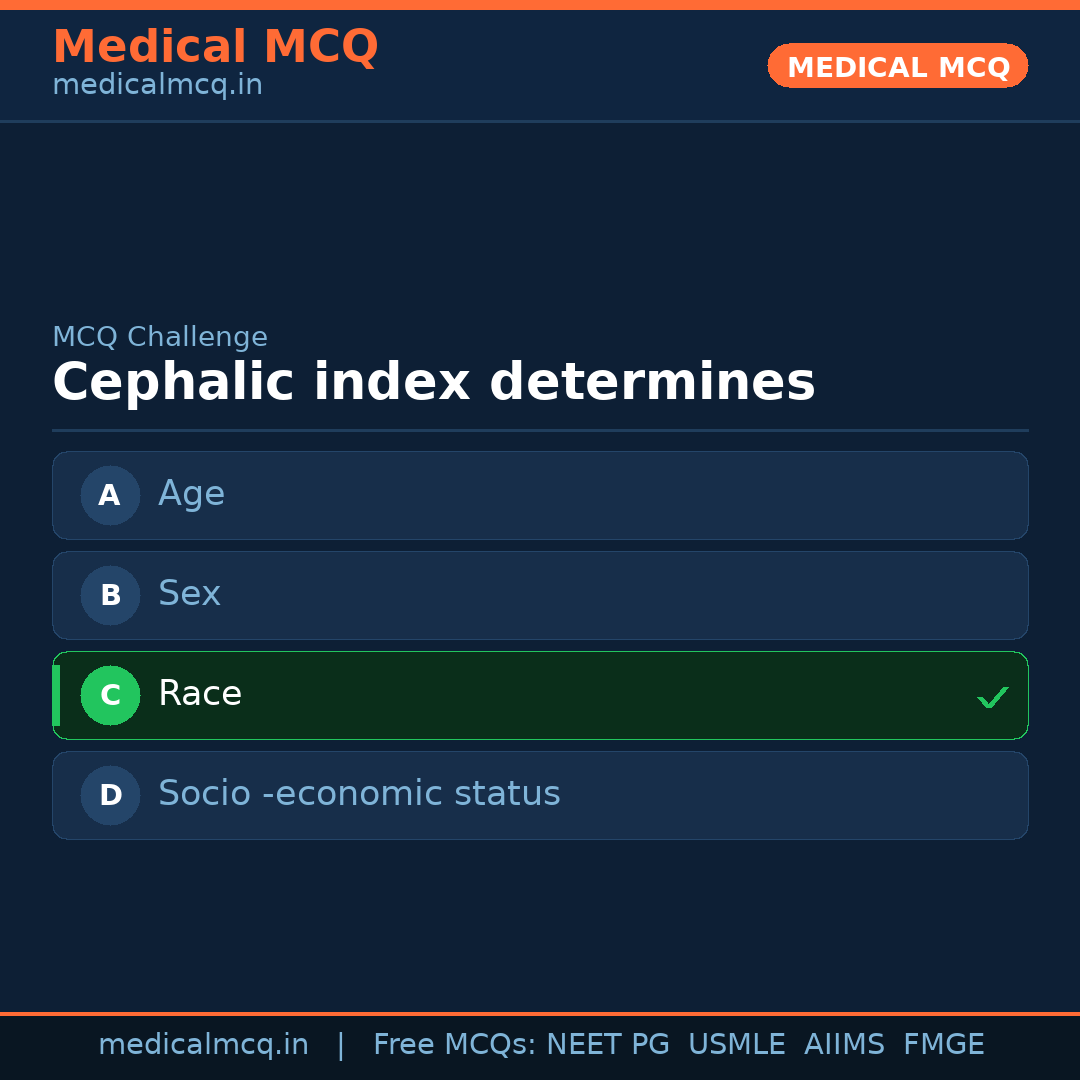 Medical MCQ
medicalmcq.in

MEDICAL MCQ

MCQ Challenge

Cephalic index determines

A Age

B Sex

C Race ✓

D Socio -economic status

medicalmcq.in | Free MCQs: NEET PG USMLE AIIMS FMGE