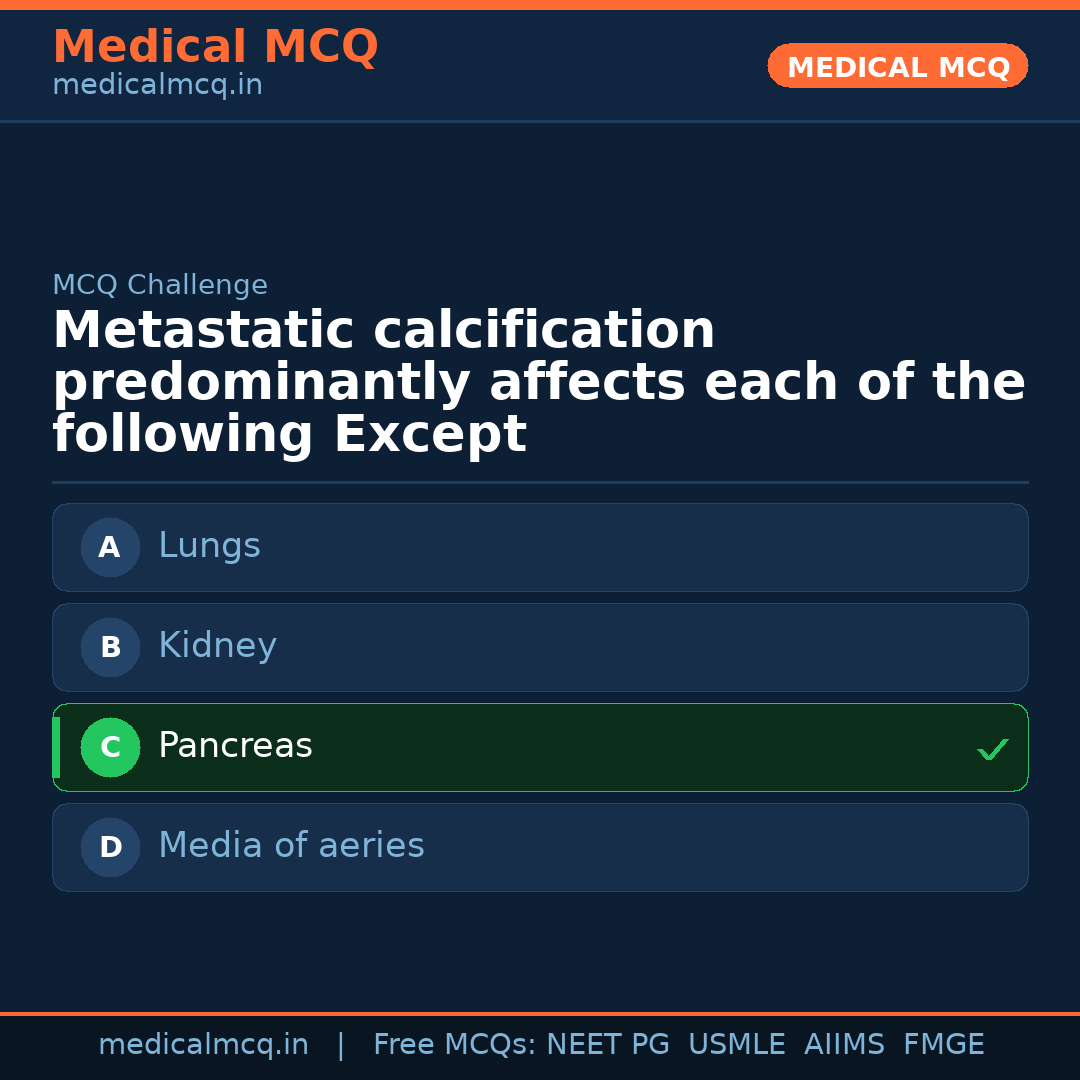 Medical MCQ
medicalmcq.in

MEDICAL MCQ

MCQ Challenge

Metastatic calcification predominantly affects each of the following Except

A Lungs

B Kidney

C Pancreas ✓

D Media of aeries

medicalmcq.in | Free MCQs: NEET PG USMLE AIIMS FMGE