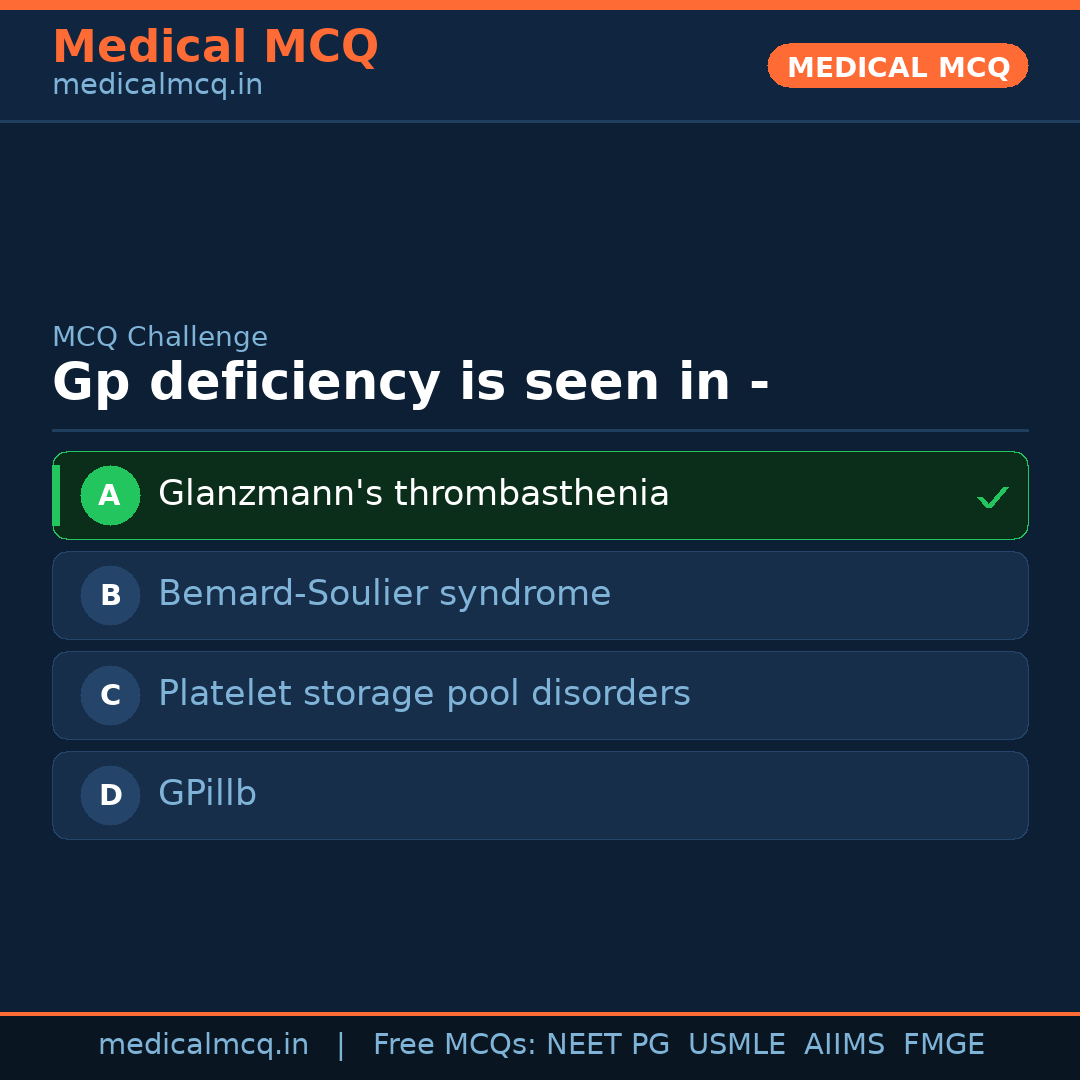 Medical MCQ
medicalmcq.in

MEDICAL MCQ

MCQ Challenge

Gp deficiency is seen in -

A Glanzmann's thrombasthenia ✓

B Bemard-Soulier syndrome

C Platelet storage pool disorders

D GPillb

medicalmcq.in | Free MCQs: NEET PG USMLE AIIMS FMGE