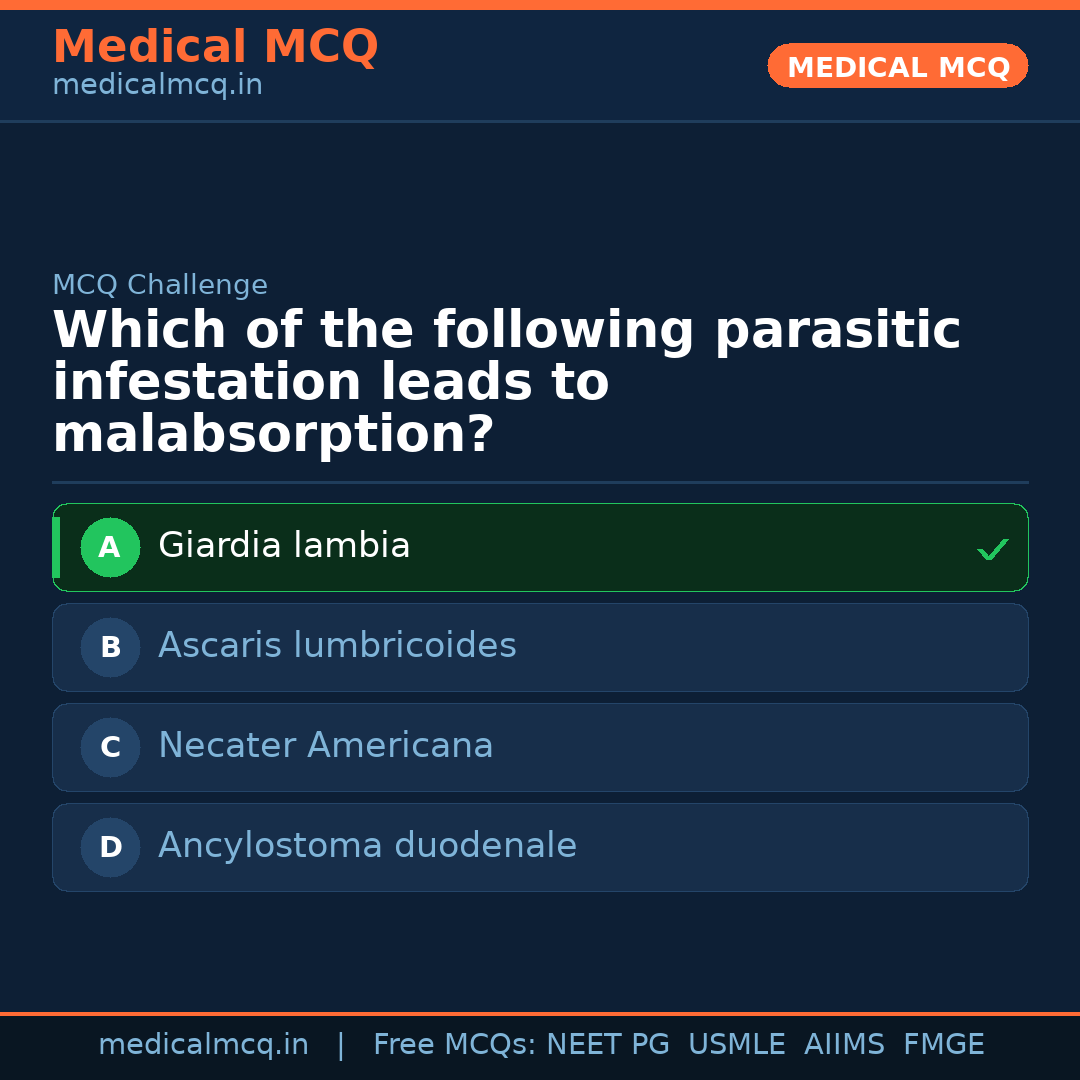 Medical MCQ
medicalmcq.in

MEDICAL MCQ

MCQ Challenge

Which of the following parasitic infestation leads to malabsorption?

A Giardia lambia ✓

B Ascaris lumbricoides

C Necater Americana

D Ancylostoma duodenale

medicalmcq.in | Free MCQs: NEET PG USMLE AIIMS FMGE