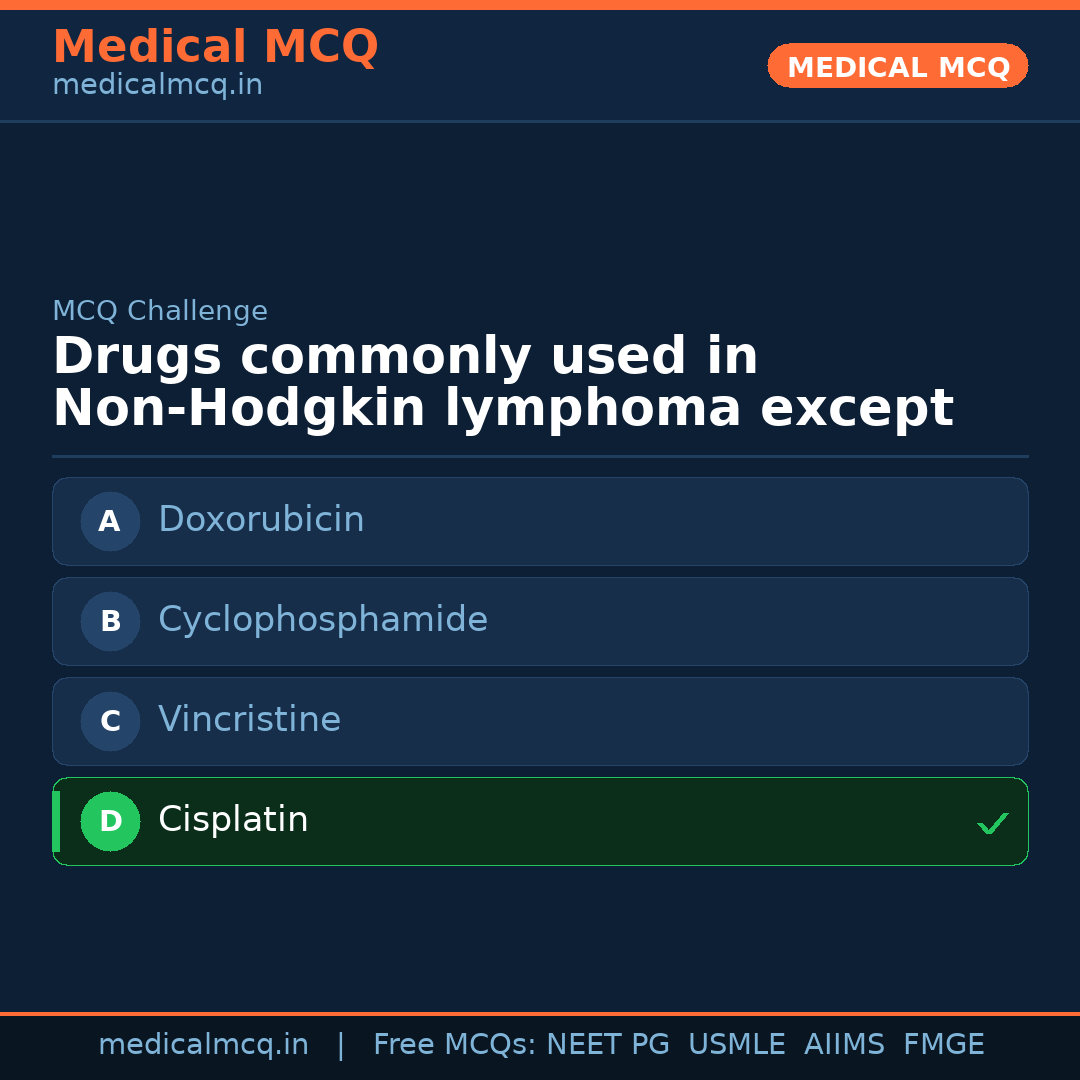 Medical MCQ
medicalmcq.in

MEDICAL MCQ

MCQ Challenge

Drugs commonly used in Non-Hodgkin lymphoma except

A Doxorubicin

B Cyclophosphamide

C Vincristine

D Cisplatin ✓

medicalmcq.in | Free MCQs: NEET PG USMLE AIIMS FMGE