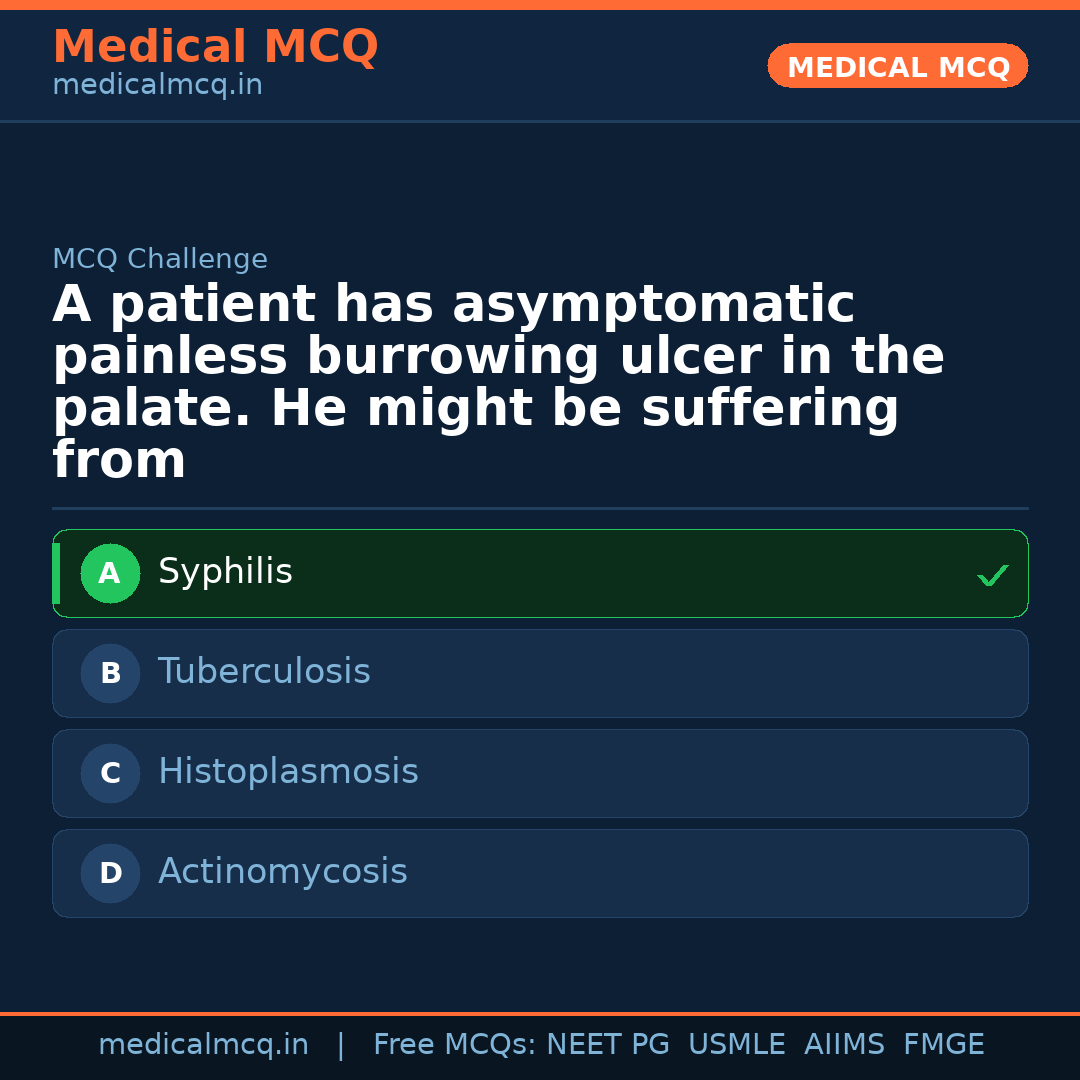 Medical MCQ
medicalmcq.in

MEDICAL MCQ

MCQ Challenge

A patient has asymptomatic painless burrowing ulcer in the palate. He might be suffering from

A Syphilis ✓

B Tuberculosis

C Histoplasmosis

D Actinomycosis

medicalmcq.in | Free MCQs: NEET PG USMLE AIIMS FMGE