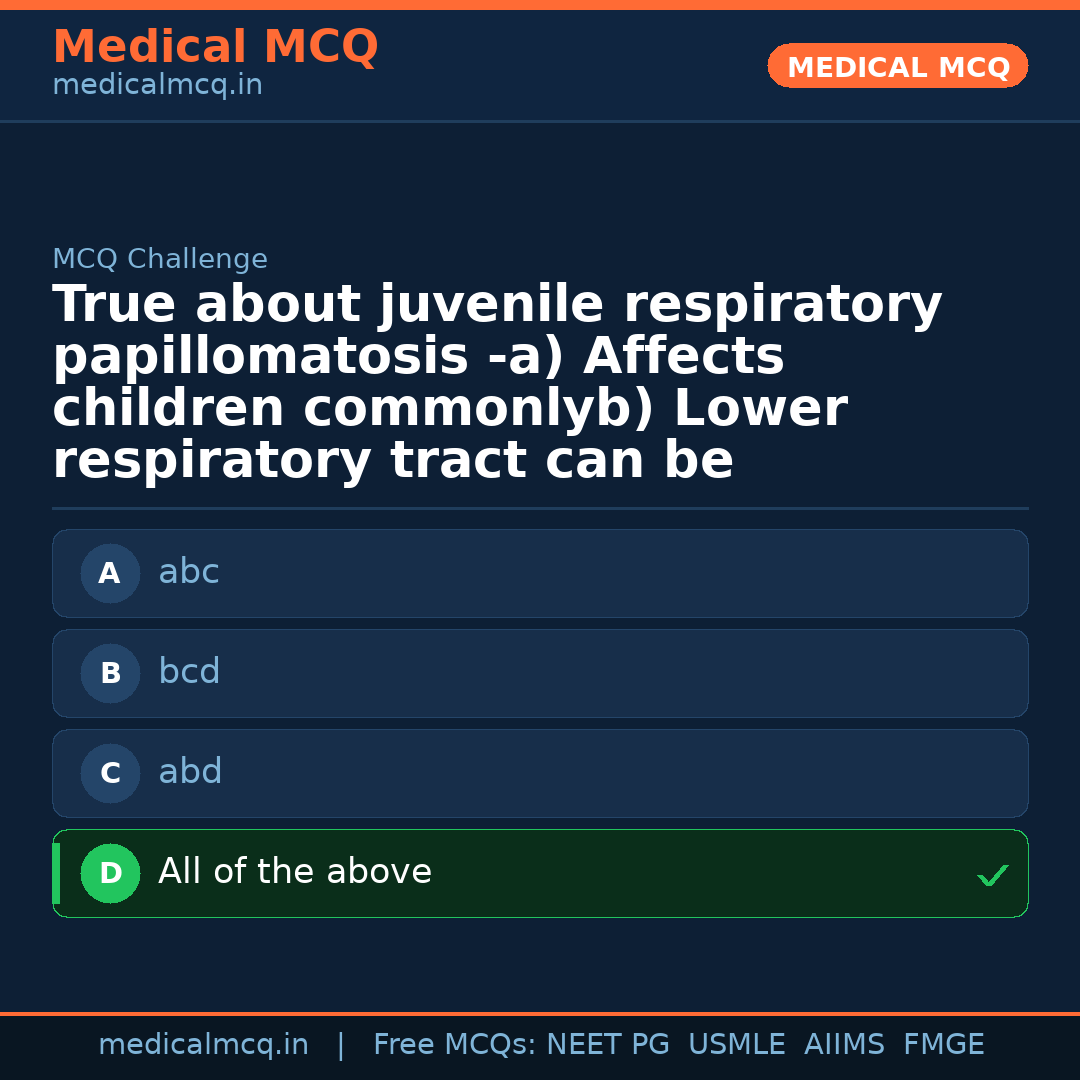 Medical MCQ
medicalmcq.in

MEDICAL MCQ

MCQ Challenge

True about juvenile respiratory papillomatosis -a) Affects children commonlyb) Lower respiratory tract can be

A abc

B bcd

C abd

D All of the above ✓

medicalmcq.in | Free MCQs: NEET PG USMLE AIIMS FMGE