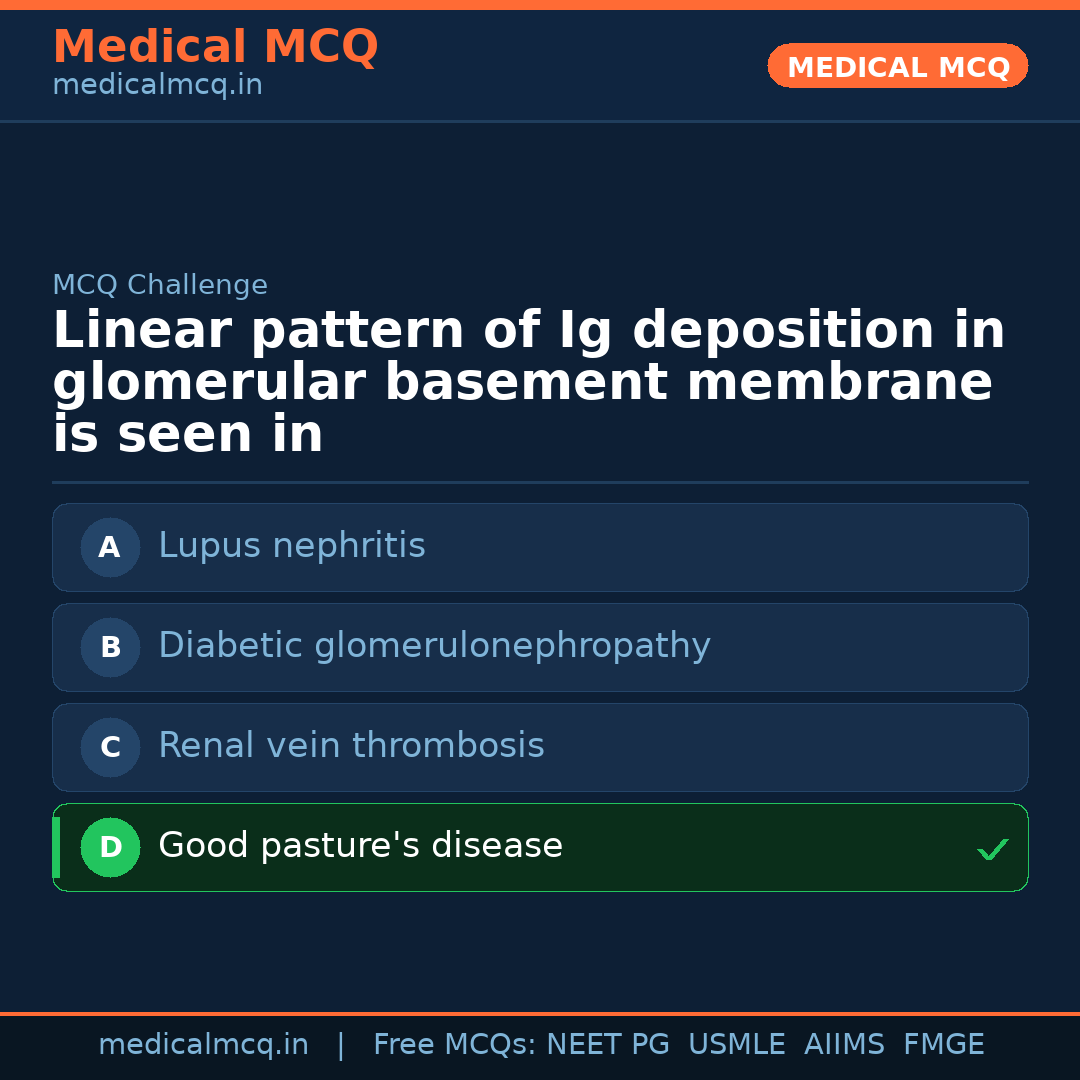 Medical MCQ
medicalmcq.in

MEDICAL MCQ

MCQ Challenge

Linear pattern of Ig deposition in glomerular basement membrane is seen in

A Lupus nephritis

B Diabetic glomerulonephropathy

C Renal vein thrombosis

D Good pasture's disease ✓

medicalmcq.in | Free MCQs: NEET PG USMLE AIIMS FMGE