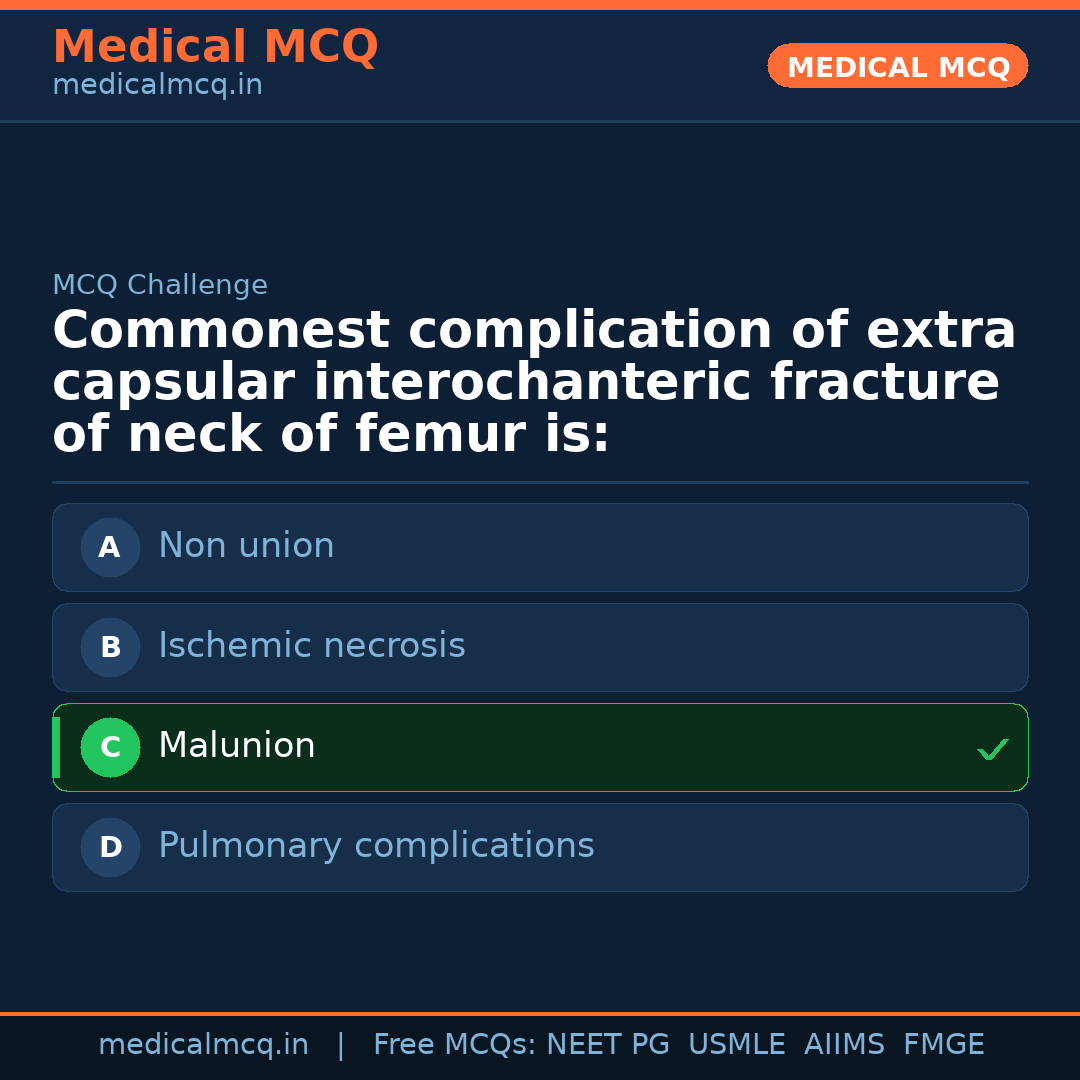 Medical MCQ
medicalmcq.in

MEDICAL MCQ

MCQ Challenge

Commonest complication of extra capsular interochanteric fracture of neck of femur is:

A Non union

B Ischemic necrosis

C Malunion ✓

D Pulmonary complications

medicalmcq.in | Free MCQs: NEET PG USMLE AIIMS FMGE