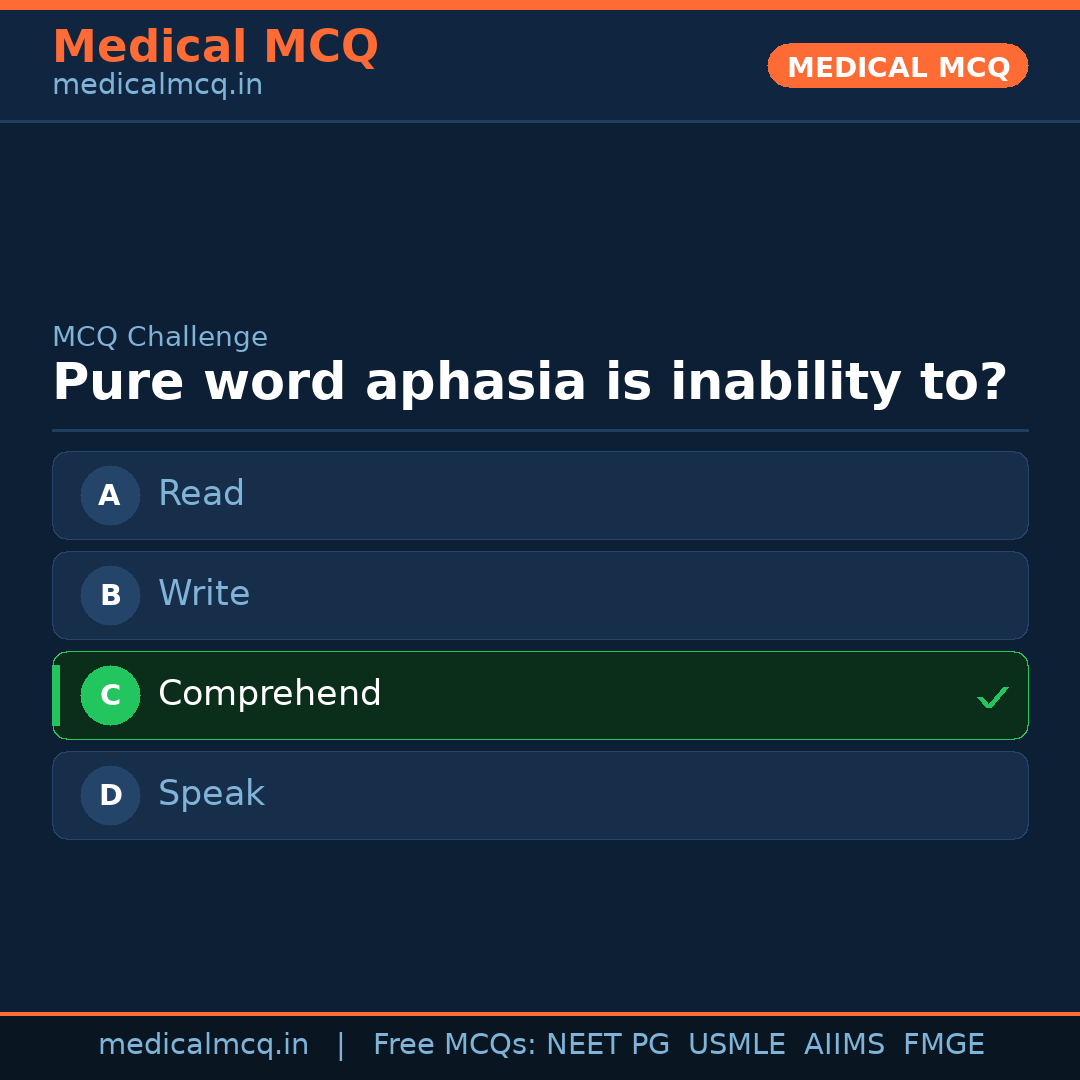 Medical MCQ
medicalmcq.in

MEDICAL MCQ

MCQ Challenge

Pure word aphasia is inability to?

A Read

B Write

C Comprehend ✓

D Speak

medicalmcq.in | Free MCQs: NEET PG USMLE AIIMS FMGE