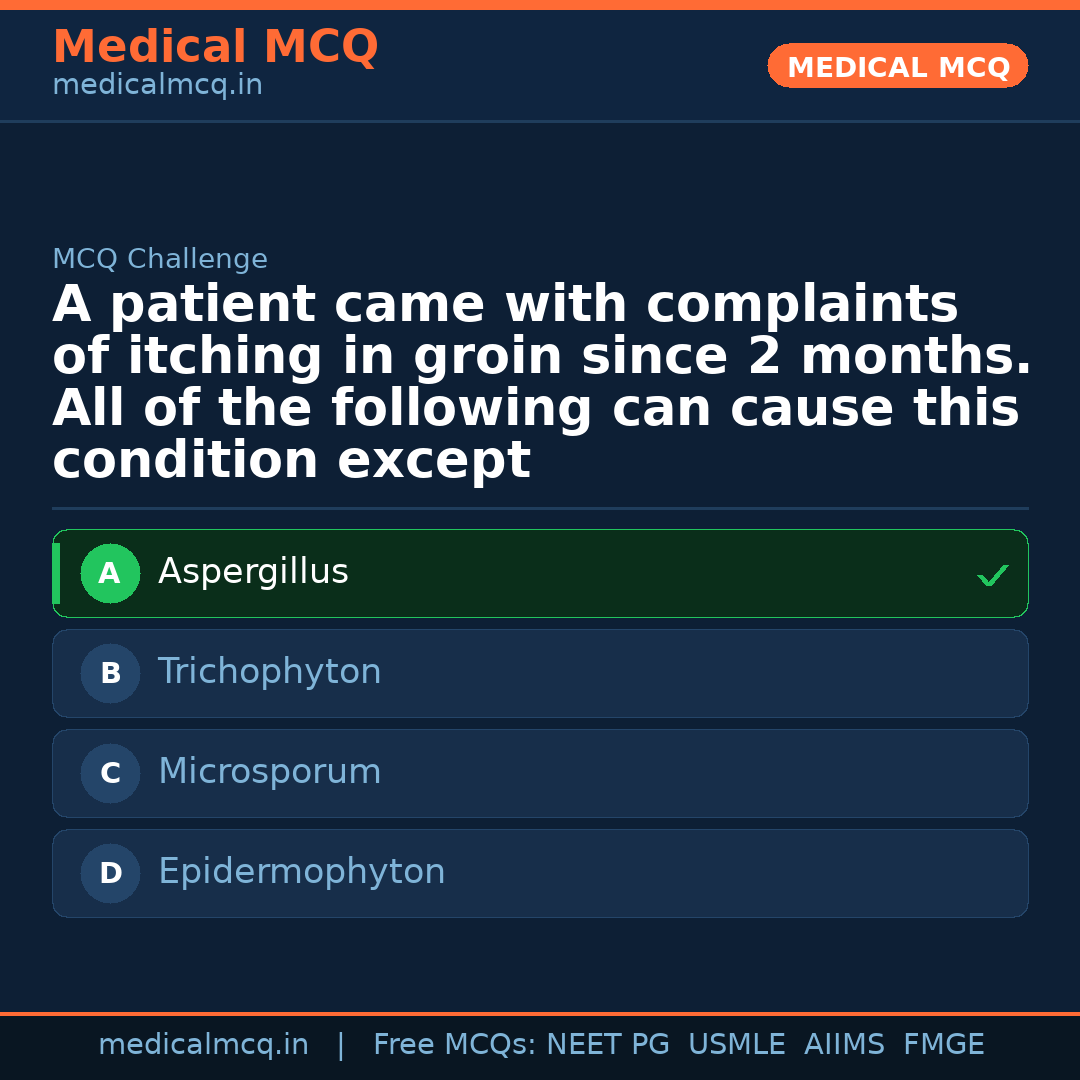 Medical MCQ
medicalmcq.in

MEDICAL MCQ

MCQ Challenge

A patient came with complaints of itching in groin since 2 months. All of the following can cause this condition except

A Aspergillus ✓

B Trichophyton

C Microsporum

D Epidermophyton

medicalmcq.in | Free MCQs: NEET PG USMLE AIIMS FMGE