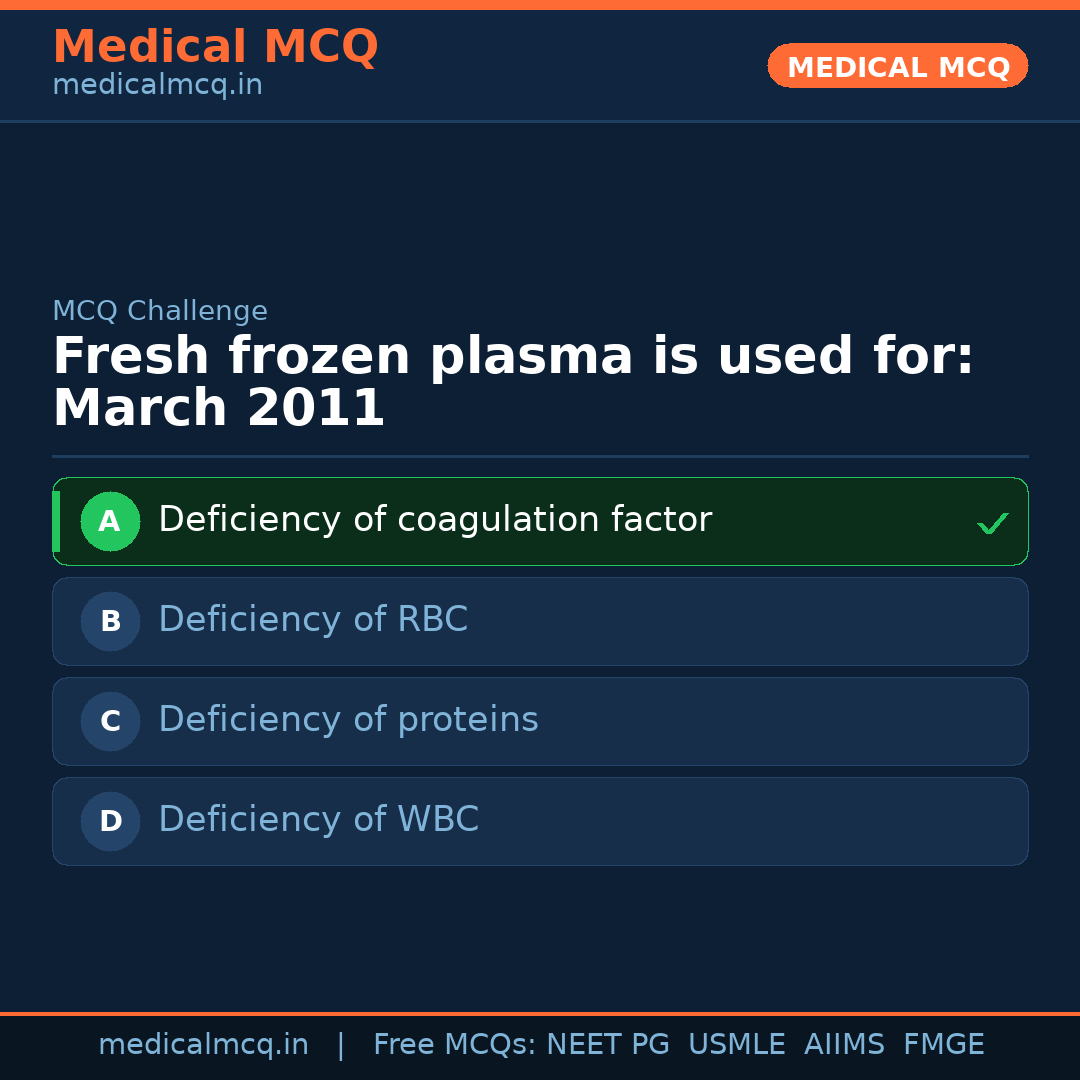 Medical MCQ
medicalmcq.in

MEDICAL MCQ

MCQ Challenge

Fresh frozen plasma is used for: March 2011

A Deficiency of coagulation factor ✓

B Deficiency of RBC

C Deficiency of proteins

D Deficiency of WBC

medicalmcq.in | Free MCQs: NEET PG USMLE AIIMS FMGE