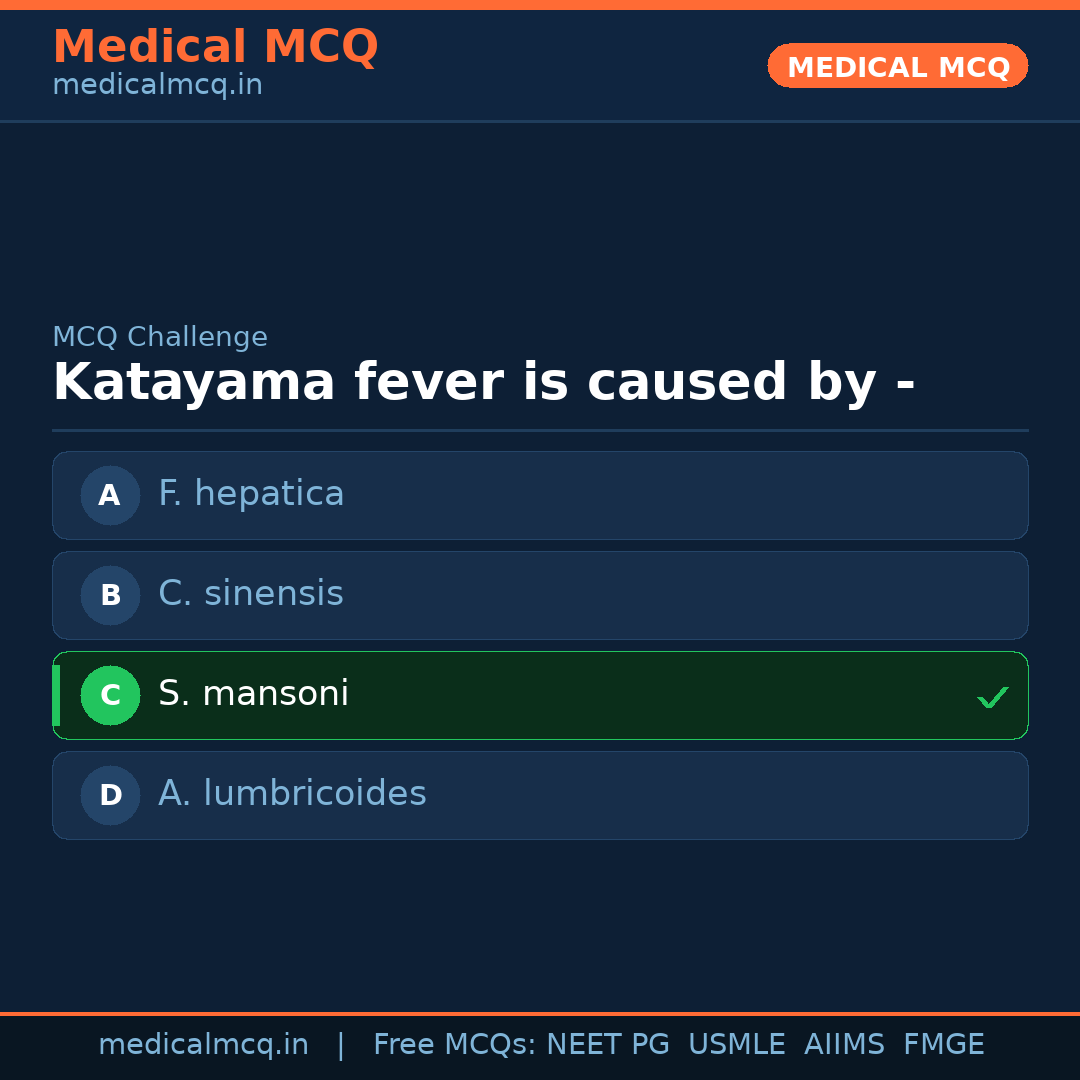 Medical MCQ
medicalmcq.in

MEDICAL MCQ

MCQ Challenge
Katayama fever is caused by -

A F. hepatica

B C. sinensis

C S. mansoni ✓

D A. lumbricoides

medicalmcq.in | Free MCQs: NEET PG USMLE AIIMS FMGE