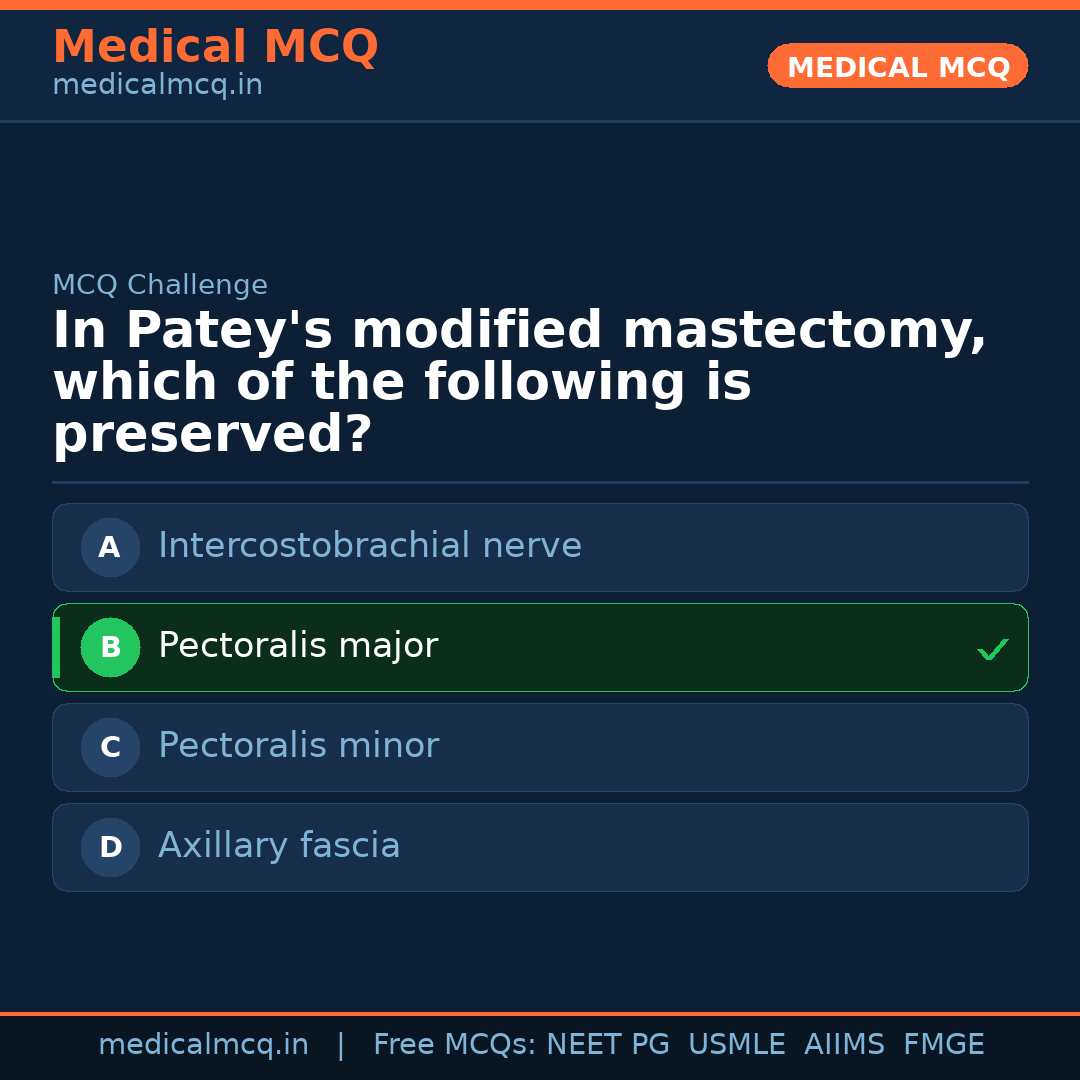 Medical MCQ
medicalmcq.in

MEDICAL MCQ

MCQ Challenge

In Patey's modified mastectomy, which of the following is preserved?

A Intercostobrachial nerve

B Pectoralis major ✓

C Pectoralis minor

D Axillary fascia

medicalmcq.in | Free MCQs: NEET PG USMLE AIIMS FMGE