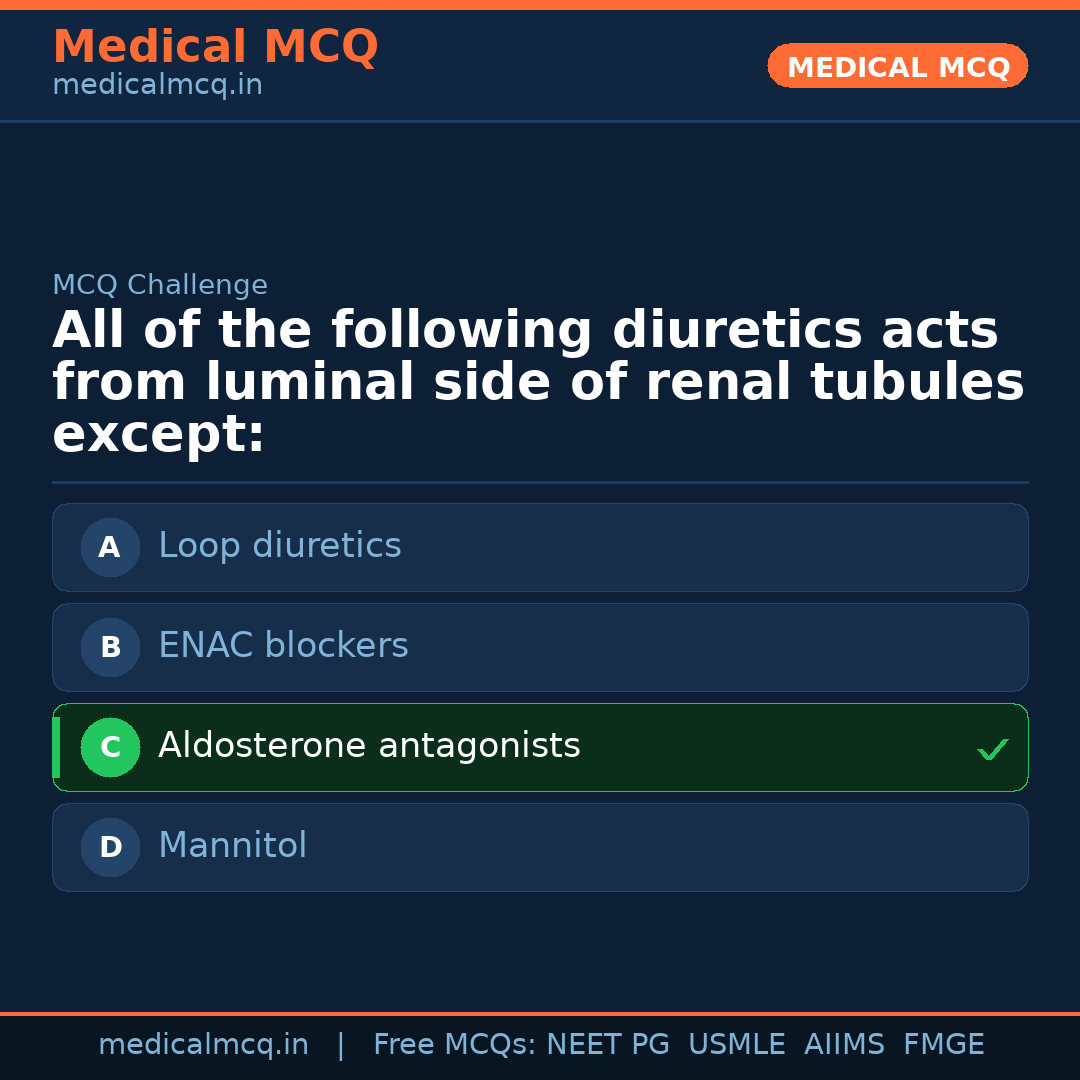 Medical MCQ
medicalmcq.in

MEDICAL MCQ

MCQ Challenge

All of the following diuretics acts from luminal side of renal tubules except:

A Loop diuretics

B ENAC blockers

C Aldosterone antagonists ✓

D Mannitol

medicalmcq.in | Free MCQs: NEET PG USMLE AIIMS FMGE