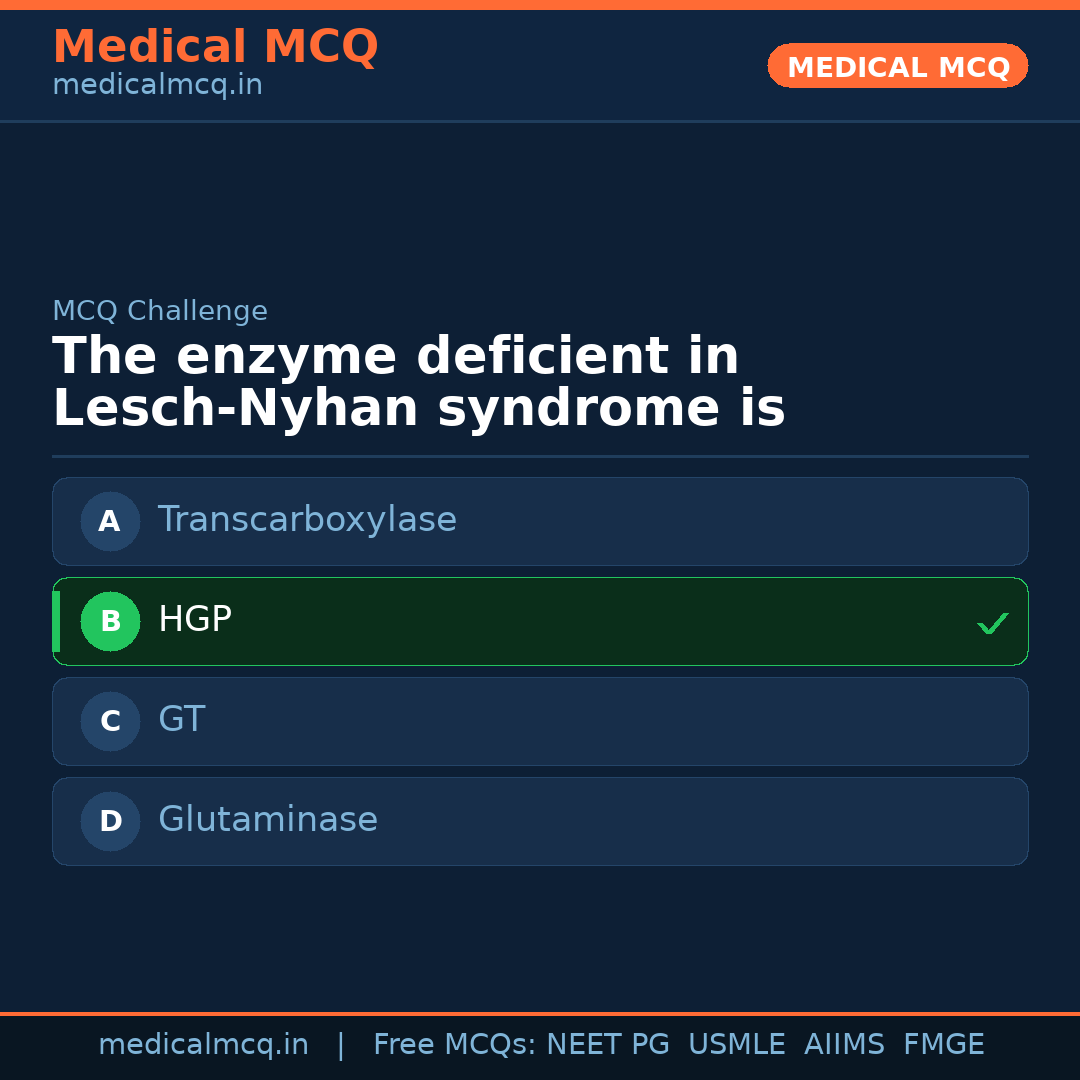 Medical MCQ
medicalmcq.in

MEDICAL MCQ

MCQ Challenge

The enzyme deficient in Lesch-Nyhan syndrome is

A Transcarboxylase

B HGP ✓

C GT

D Glutaminase

medicalmcq.in | Free MCQs: NEET PG USMLE AIIMS FMGE