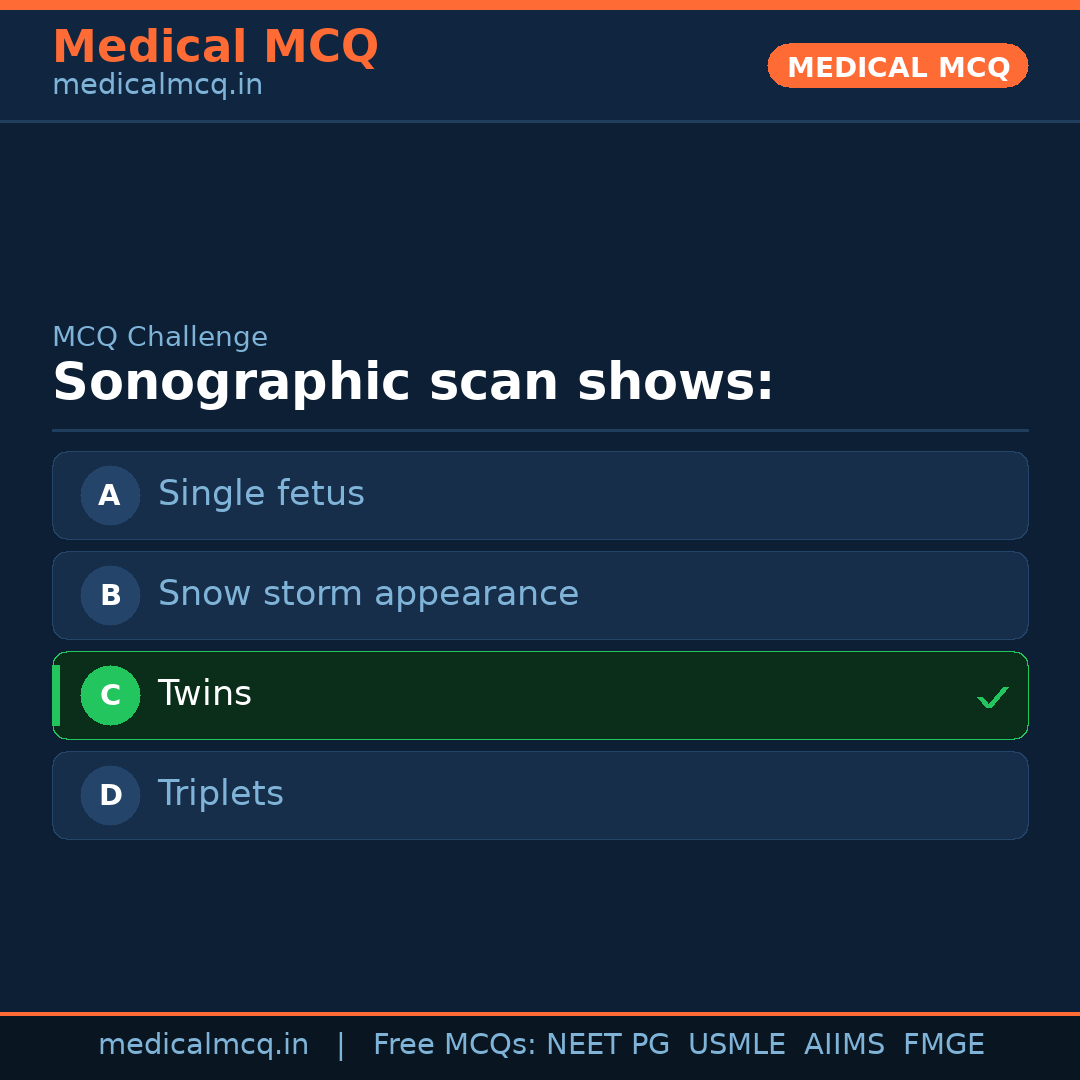 Medical MCQ
medicalmcq.in

MEDICAL MCQ

MCQ Challenge

Sonographic scan shows:

A Single fetus

B Snow storm appearance

C Twins ✓

D Triplets

medicalmcq.in | Free MCQs: NEET PG USMLE AIIMS FMGE