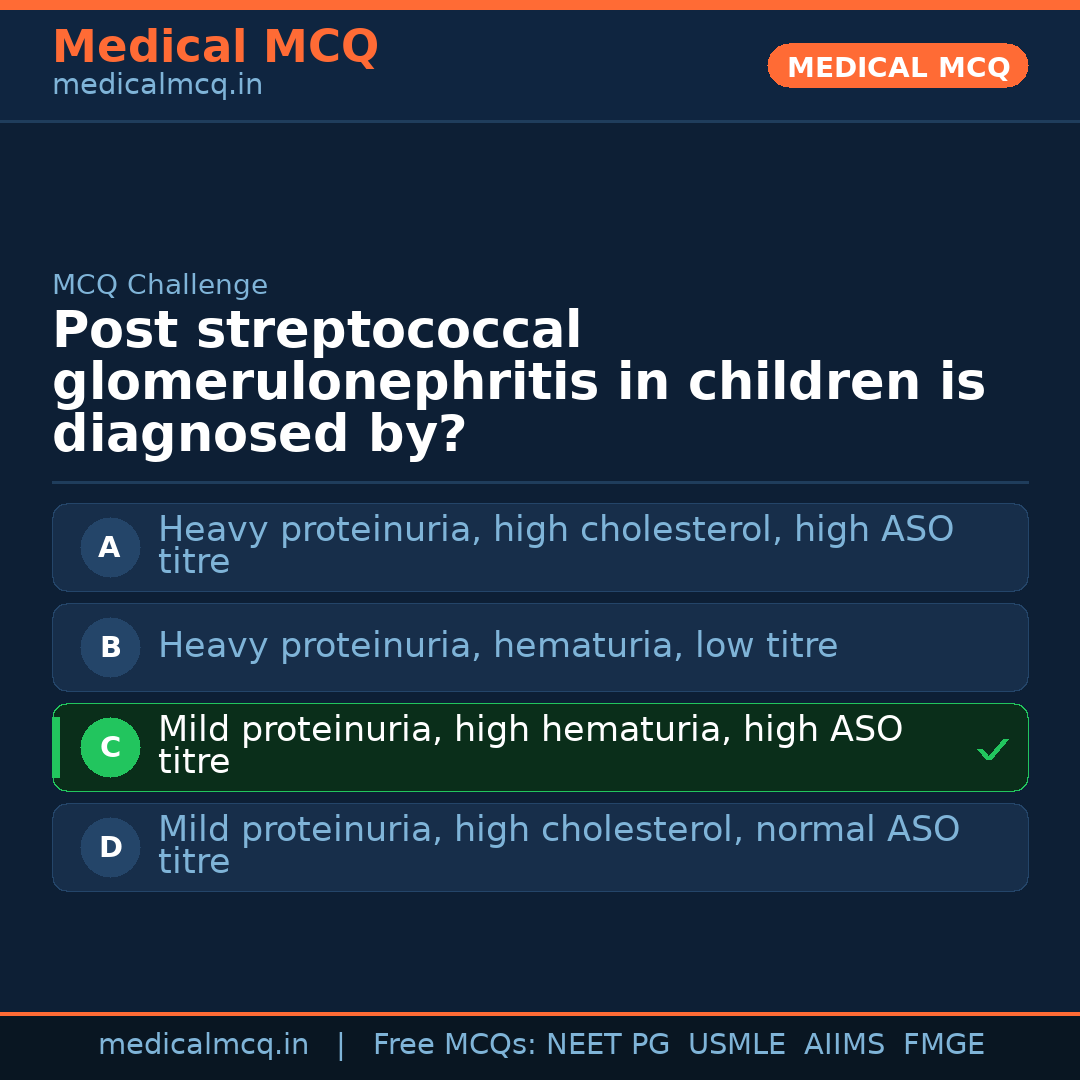 Medical MCQ
medicalmcq.in

MEDICAL MCQ

MCQ Challenge

Post streptococcal glomerulonephritis in children is diagnosed by?

A Heavy proteinuria, high cholesterol, high ASO titre

B Heavy proteinuria, hematuria, low titre

C Mild proteinuria, high hematuria, high ASO titre ✓

D Mild proteinuria, high cholesterol, normal ASO titre

medicalmcq.in | Free MCQs: NEET PG USMLE AIIMS FMGE