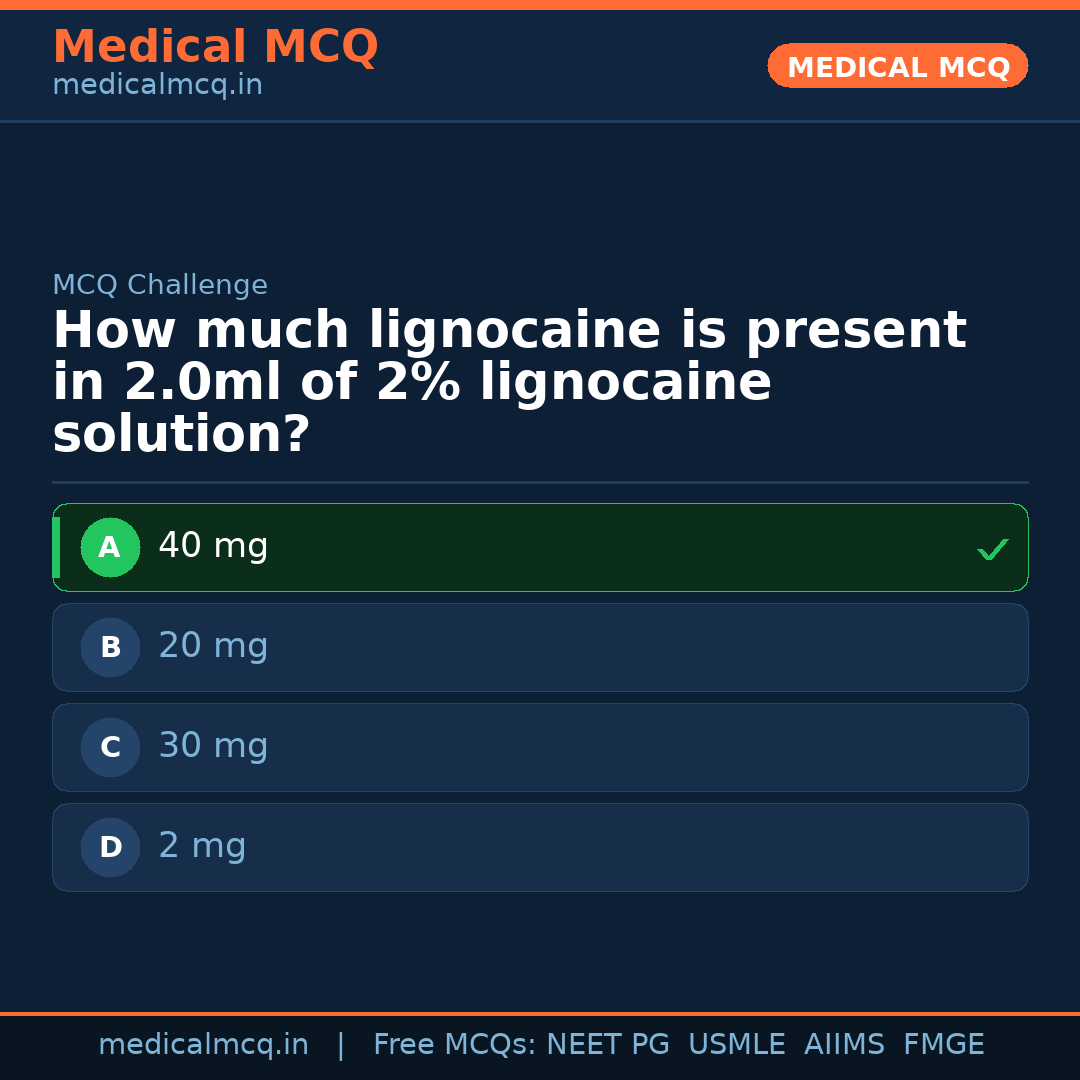 Medical MCQ
medicalmcq.in

MEDICAL MCQ

MCQ Challenge

How much lignocaine is present in 2.0ml of 2% lignocaine solution?

A 40 mg ✓

B 20 mg

C 30 mg

D 2 mg

medicalmcq.in | Free MCQs: NEET PG USMLE AIIMS FMGE