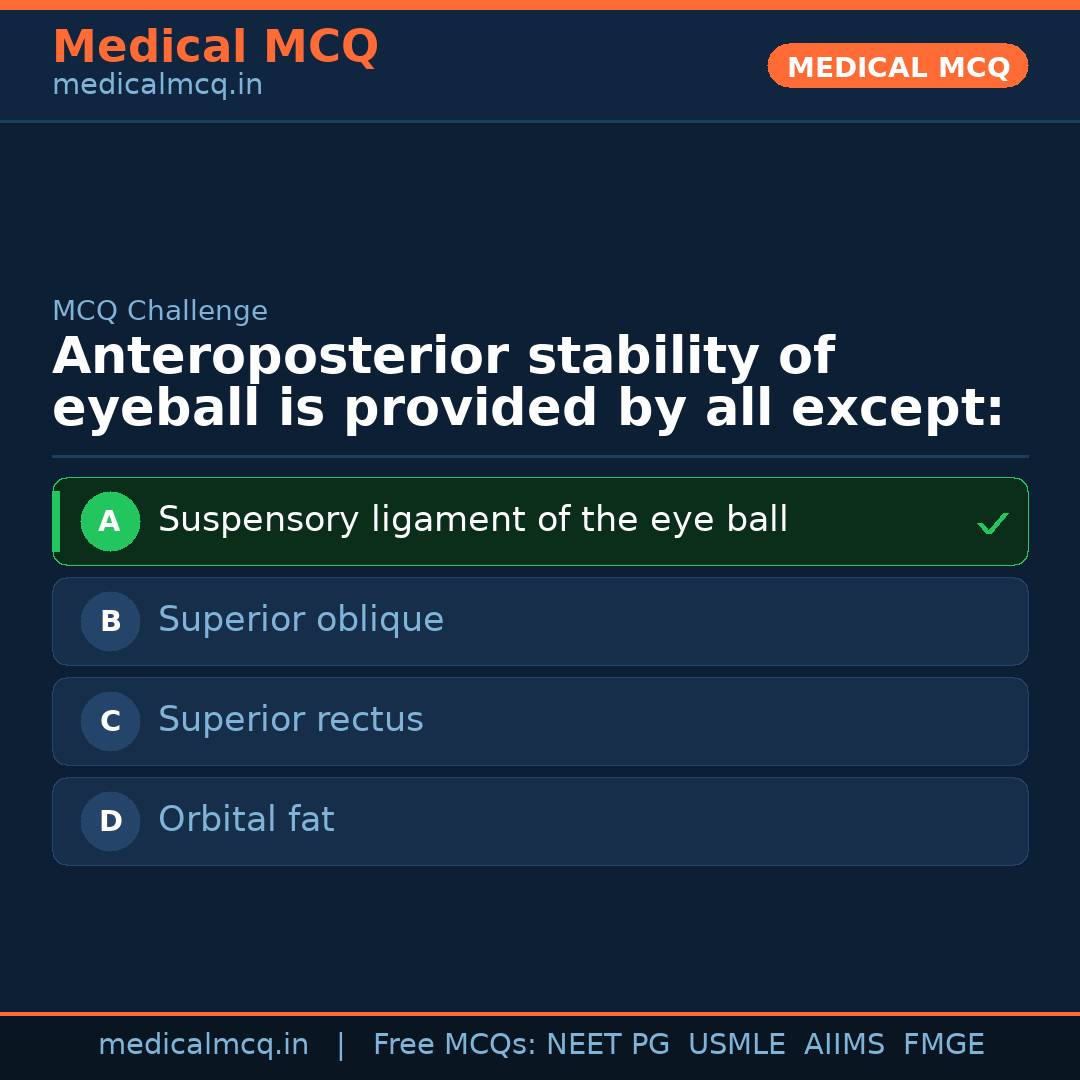 Medical MCQ
medicalmcq.in

MEDICAL MCQ

MCQ Challenge

Anteroposterior stability of eyeball is provided by all except:

A Suspensory ligament of the eye ball ✓

B Superior oblique

C Superior rectus

D Orbital fat

medicalmcq.in | Free MCQs: NEET PG USMLE AIIMS FMGE