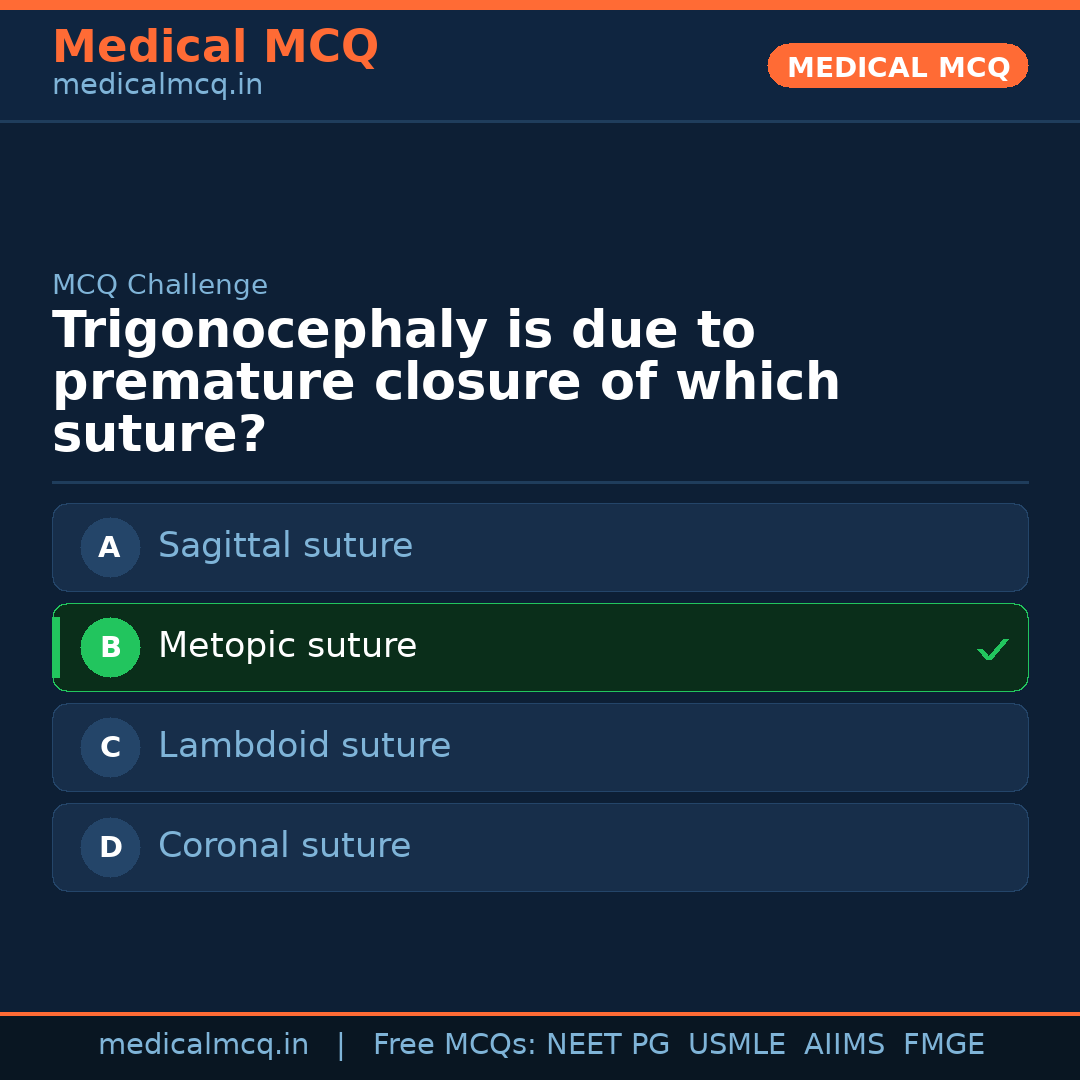 Medical MCQ
medicalmcq.in

MEDICAL MCQ

MCQ Challenge

Trigonocephaly is due to premature closure of which suture?

A Sagittal suture

B Metopic suture ✓

C Lambdoid suture

D Coronal suture

medicalmcq.in | Free MCQs: NEET PG USMLE AIIMS FMGE