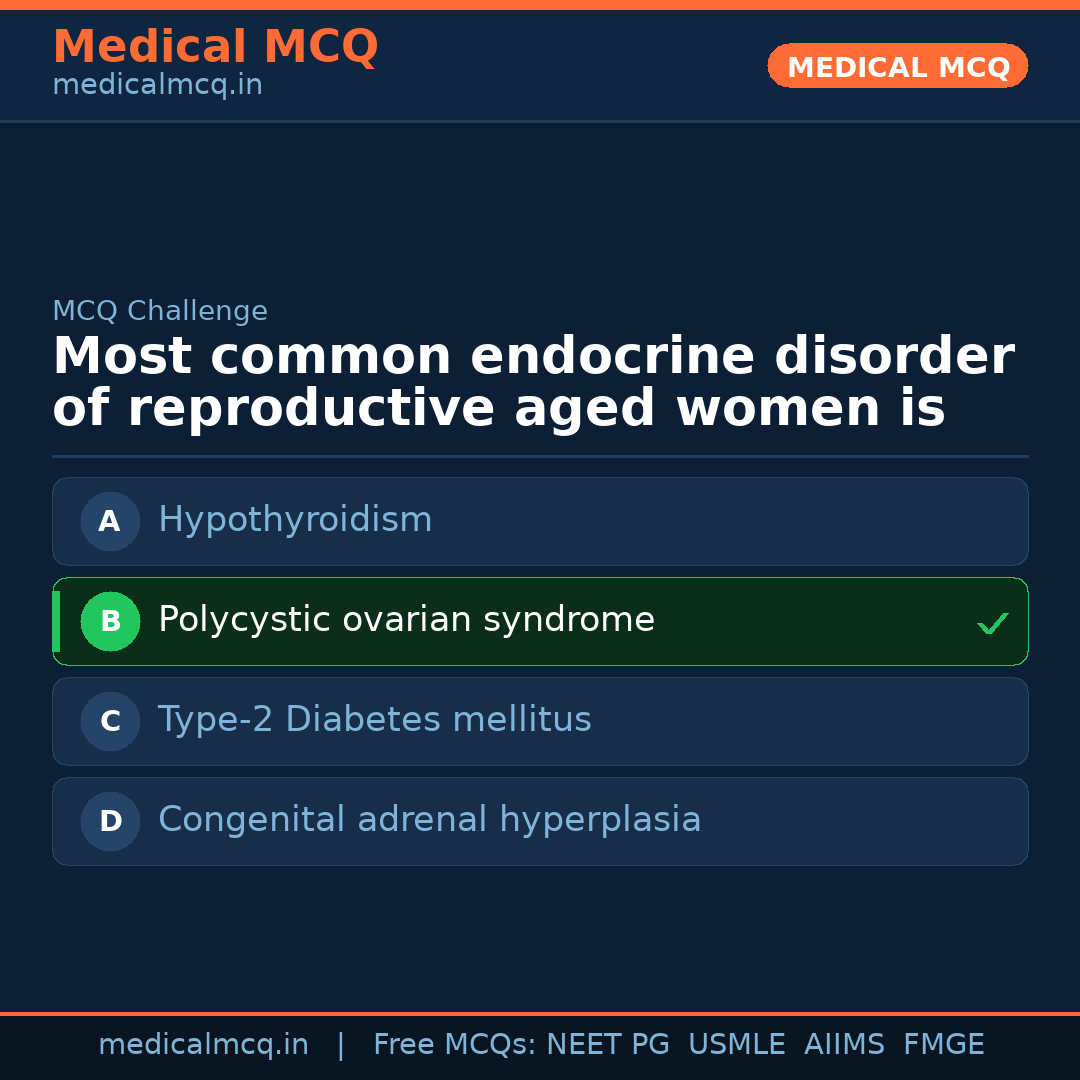 Medical MCQ
medicalmcq.in

MEDICAL MCQ

MCQ Challenge

Most common endocrine disorder of reproductive aged women is

A Hypothyroidism

B Polycystic ovarian syndrome ✓

C Type-2 Diabetes mellitus

D Congenital adrenal hyperplasia

medicalmcq.in | Free MCQs: NEET PG USMLE AIIMS FMGE