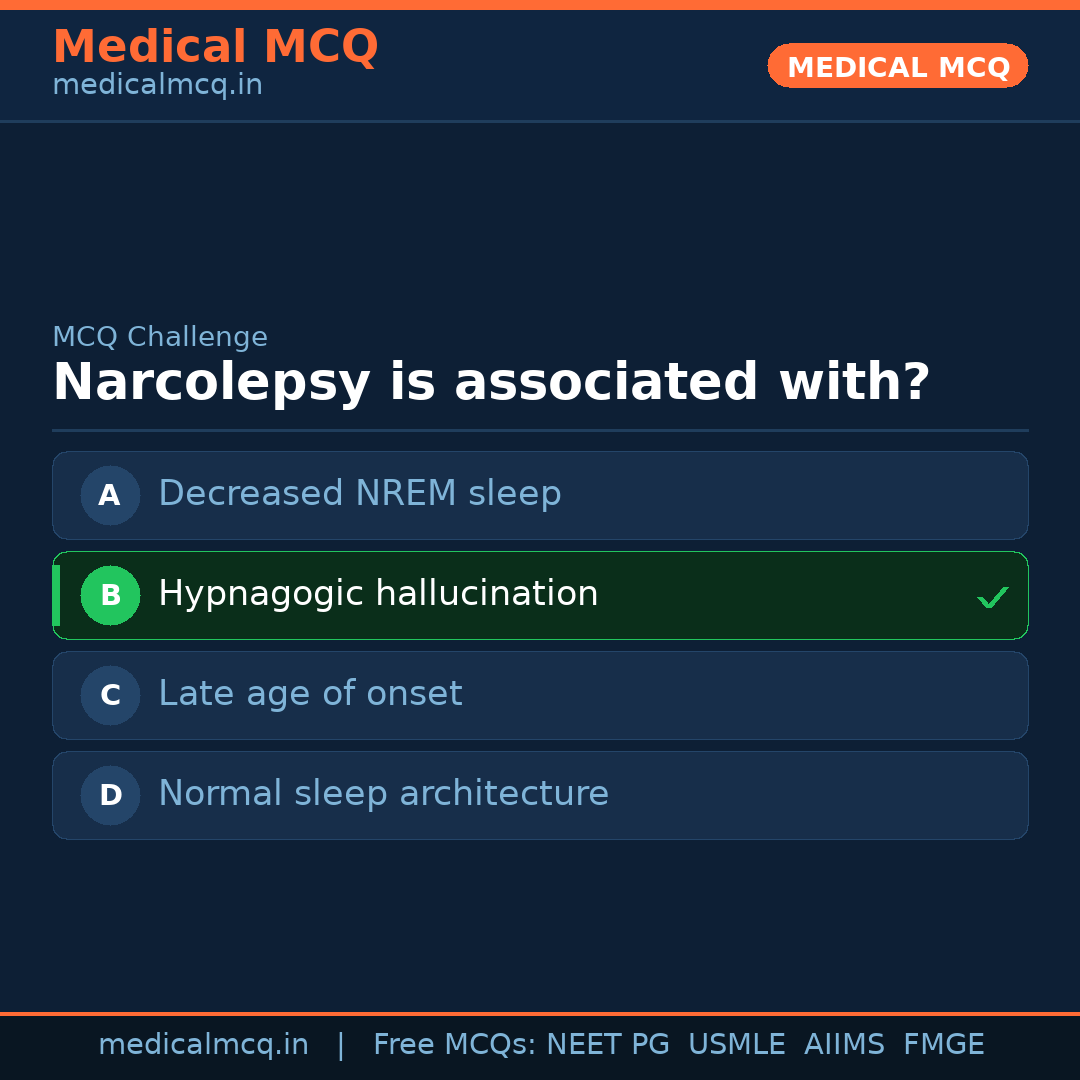 Medical MCQ
medicalmcq.in

MEDICAL MCQ

MCQ Challenge

Narcolepsy is associated with?

A Decreased NREM sleep

B Hypnagogic hallucination ✓

C Late age of onset

D Normal sleep architecture

medicalmcq.in | Free MCQs: NEET PG USMLE AIIMS FMGE