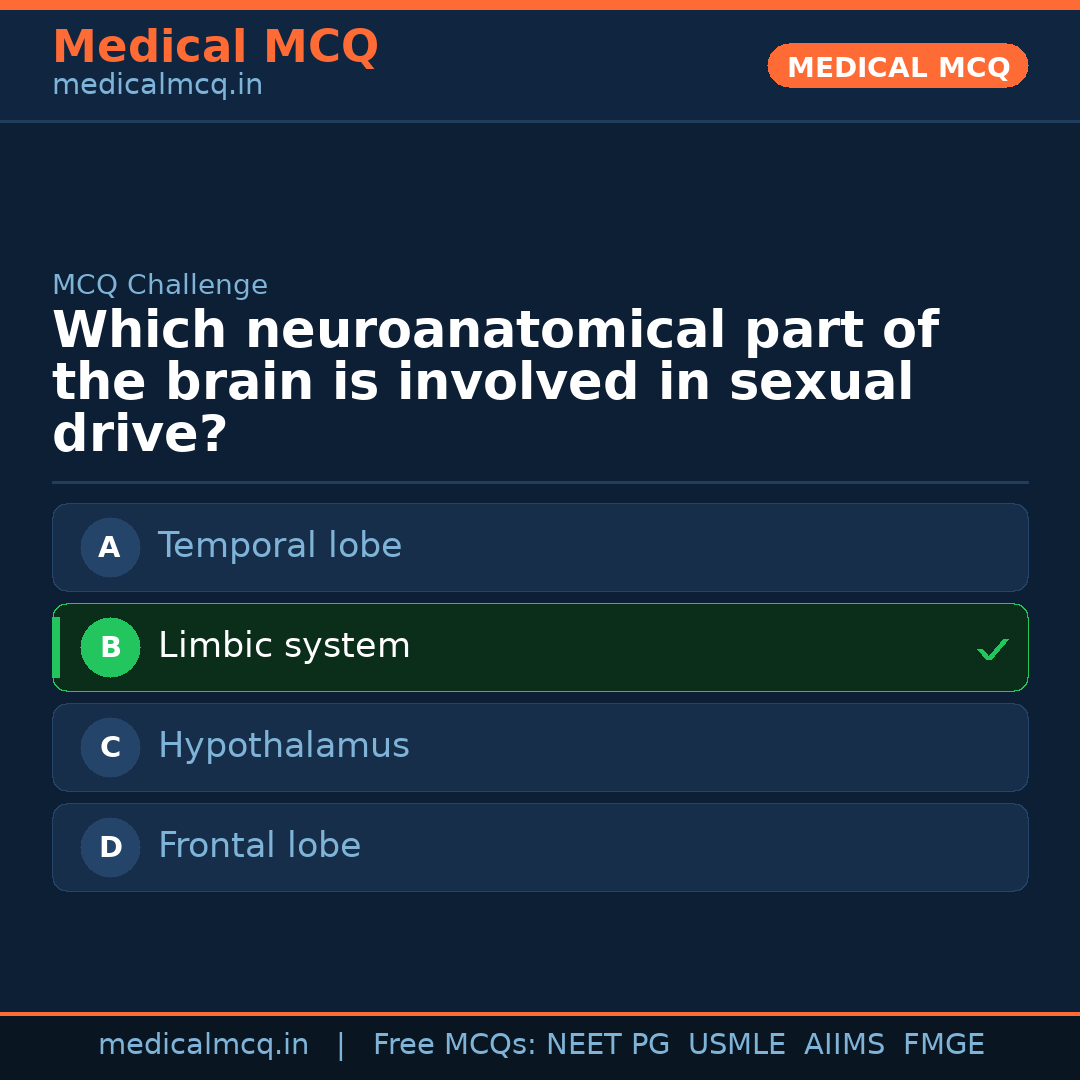 Medical MCQ
medicalmcq.in

MEDICAL MCQ

MCQ Challenge

Which neuroanatomical part of the brain is involved in sexual drive?

A Temporal lobe

B Limbic system ✓

C Hypothalamus

D Frontal lobe

medicalmcq.in | Free MCQs: NEET PG USMLE AIIMS FMGE