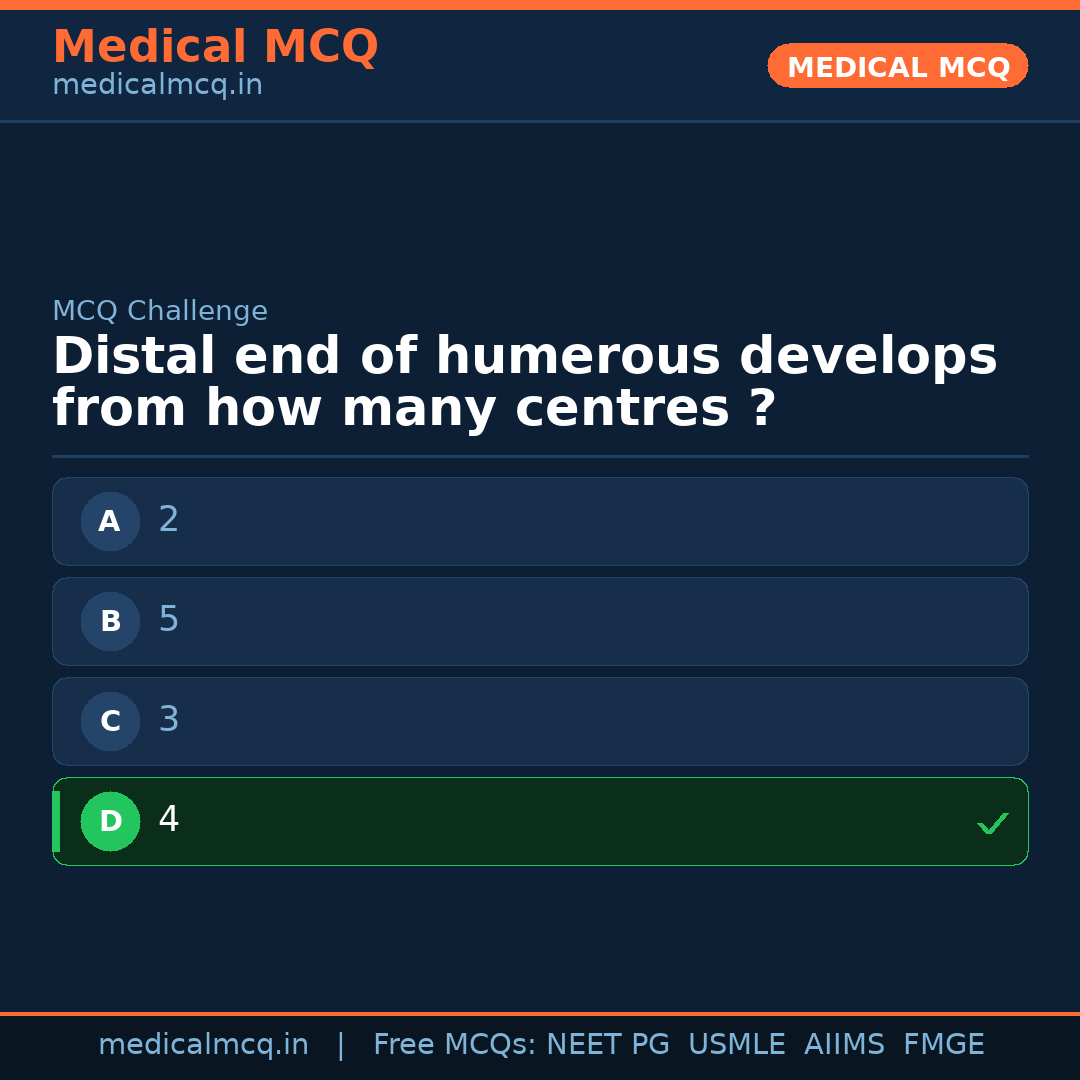 Medical MCQ
medicalmcq.in

MEDICAL MCQ

MCQ Challenge

Distal end of humerous develops from how many centres ?

A 2

B 5

C 3

D 4 ✓

medicalmcq.in | Free MCQs: NEET PG USMLE AIIMS FMGE