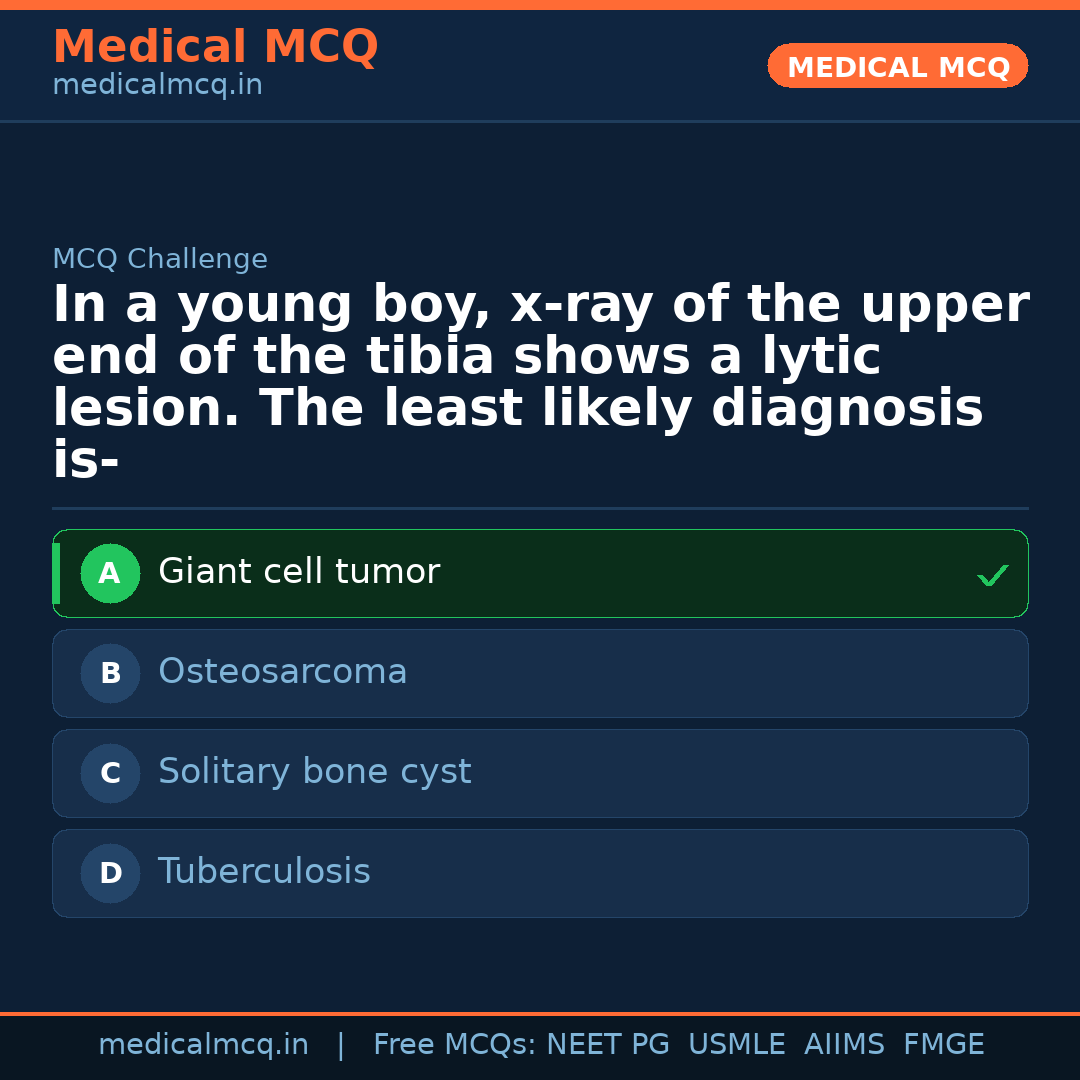 Medical MCQ
medicalmcq.in

MEDICAL MCQ

MCQ Challenge

In a young boy, x-ray of the upper end of the tibia shows a lytic lesion. The least likely diagnosis is-

A Giant cell tumor ✓

B Osteosarcoma

C Solitary bone cyst

D Tuberculosis

medicalmcq.in | Free MCQs: NEET PG USMLE AIIMS FMGE