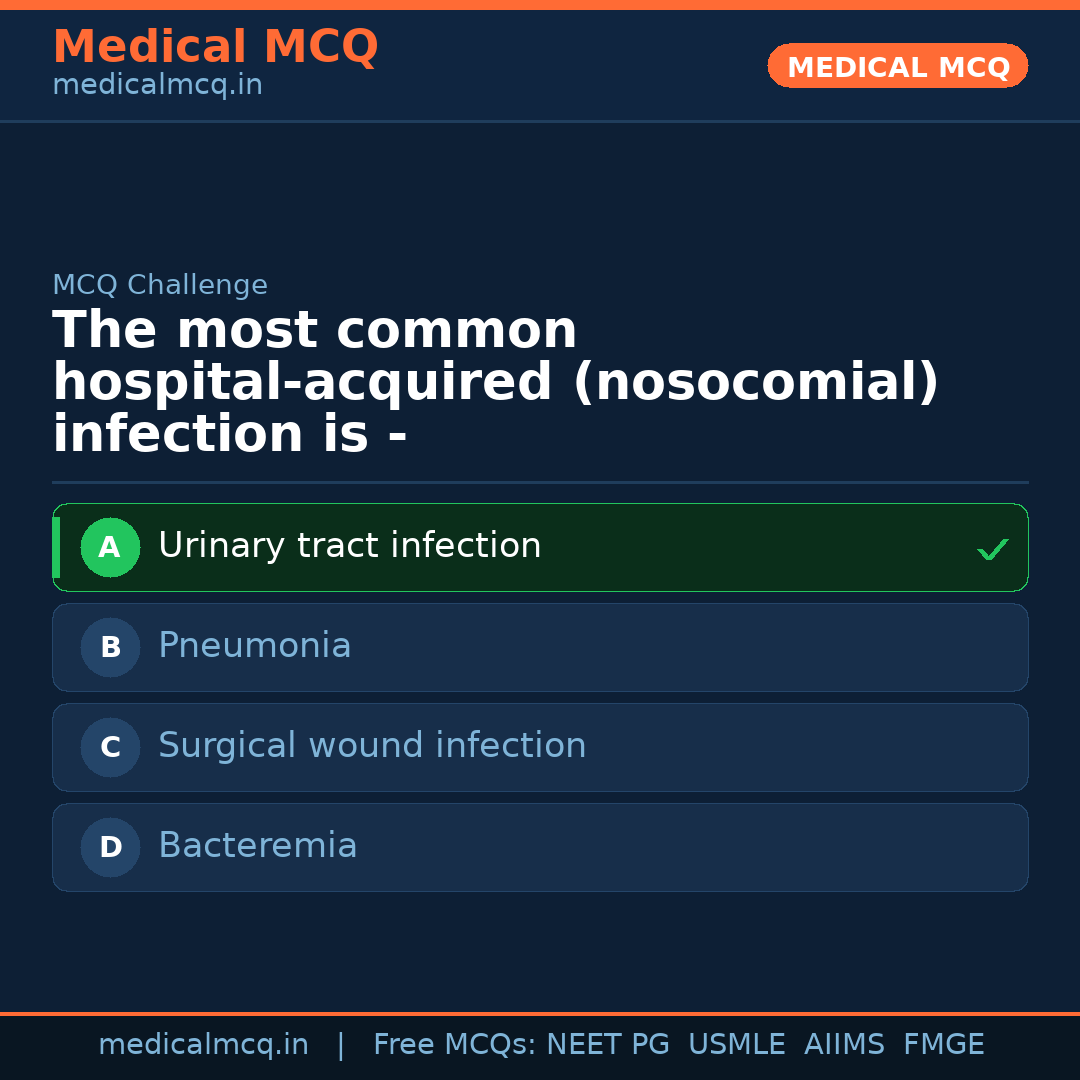 Medical MCQ
medicalmcq.in

MEDICAL MCQ

MCQ Challenge

The most common hospital-acquired (nosocomial) infection is -

A Urinary tract infection ✓

B Pneumonia

C Surgical wound infection

D Bacteremia

medicalmcq.in | Free MCQs: NEET PG USMLE AIIMS FMGE