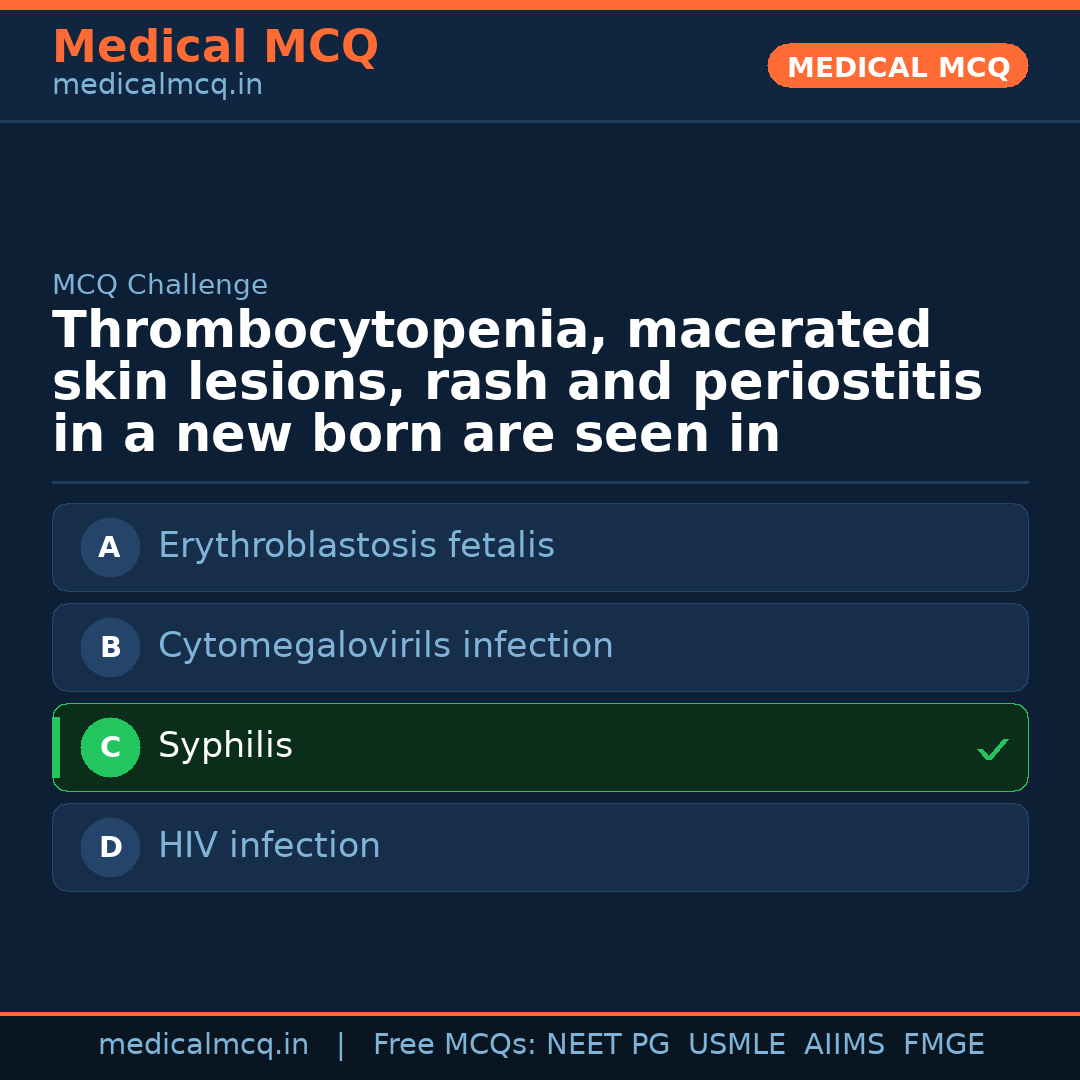 Medical MCQ
medicalmcq.in

MEDICAL MCQ

MCQ Challenge

Thrombocytopenia, macerated skin lesions, rash and periostitis in a new born are seen in

A Erythroblastosis fetalis

B Cytomegalovirils infection

C Syphilis ✓

D HIV infection

medicalmcq.in | Free MCQs: NEET PG USMLE AIIMS FMGE