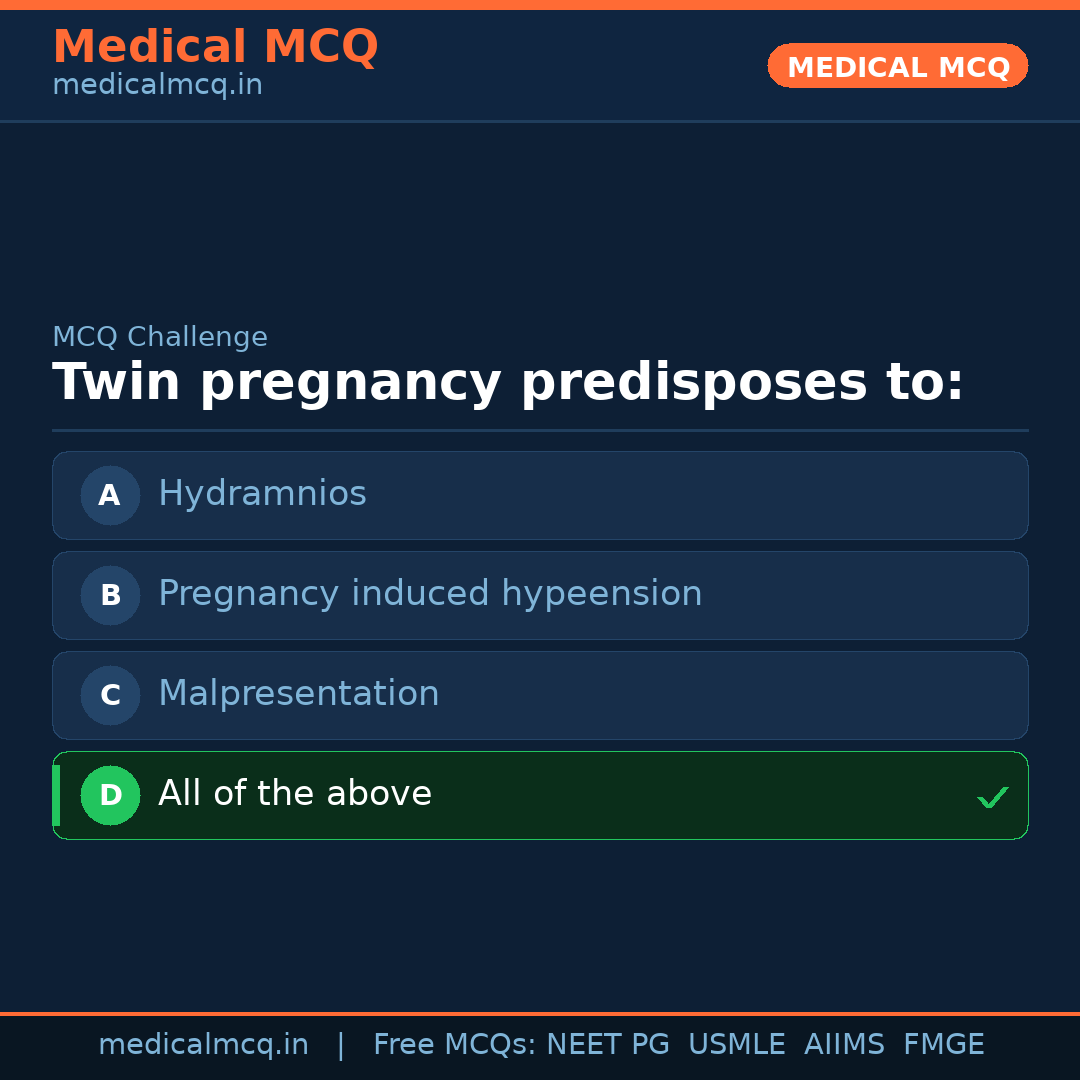 Medical MCQ
medicalmcq.in

MEDICAL MCQ

MCQ Challenge

Twin pregnancy predisposes to:

A Hydramnios

B Pregnancy induced hypeension

C Malpresentation

D All of the above ✓

medicalmcq.in | Free MCQs: NEET PG USMLE AIIMS FMGE