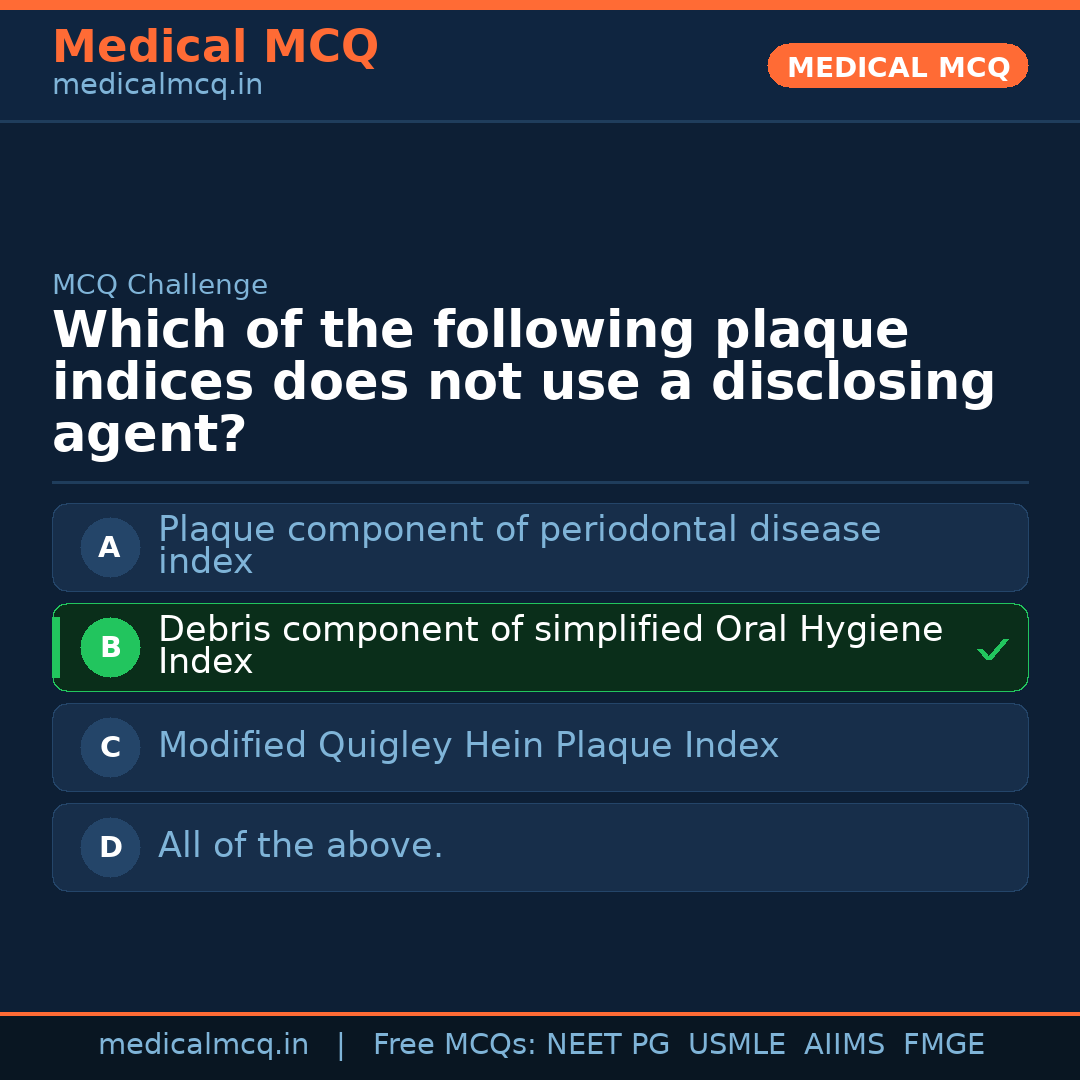 Medical MCQ
medicalmcq.in

MEDICAL MCQ

MCQ Challenge

Which of the following plaque indices does not use a disclosing agent?

A Plaque component of periodontal disease index

B Debris component of simplified Oral Hygiene Index ✓

C Modified Quigley Hein Plaque Index

D All of the above.

medicalmcq.in | Free MCQs: NEET PG USMLE AIIMS FMGE