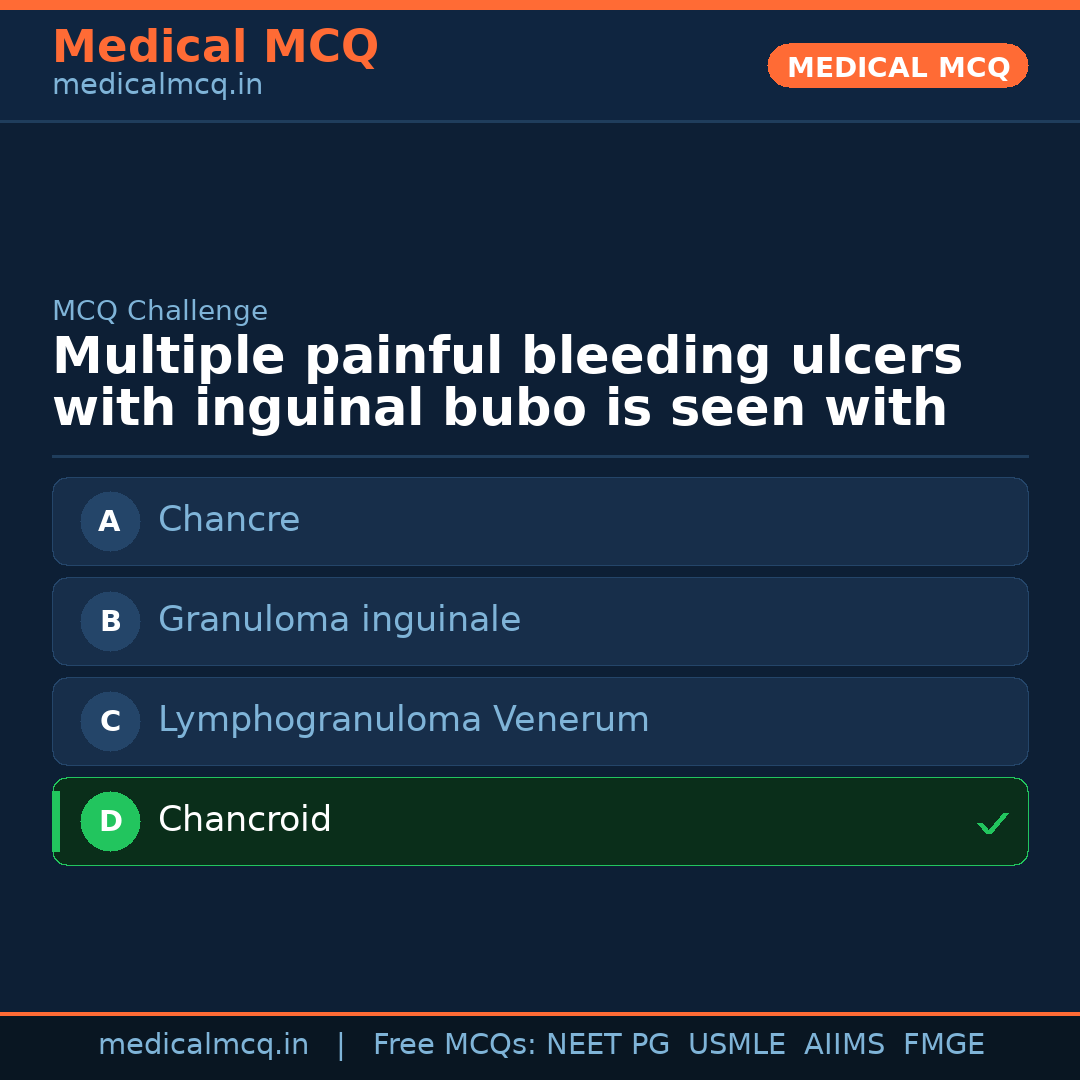 Medical MCQ
medicalmcq.in

MEDICAL MCQ

MCQ Challenge

Multiple painful bleeding ulcers with inguinal bubo is seen with

A Chancre

B Granuloma inguinale

C Lymphogranuloma Venerum

D Chancroid ✓

medicalmcq.in | Free MCQs: NEET PG USMLE AIIMS FMGE